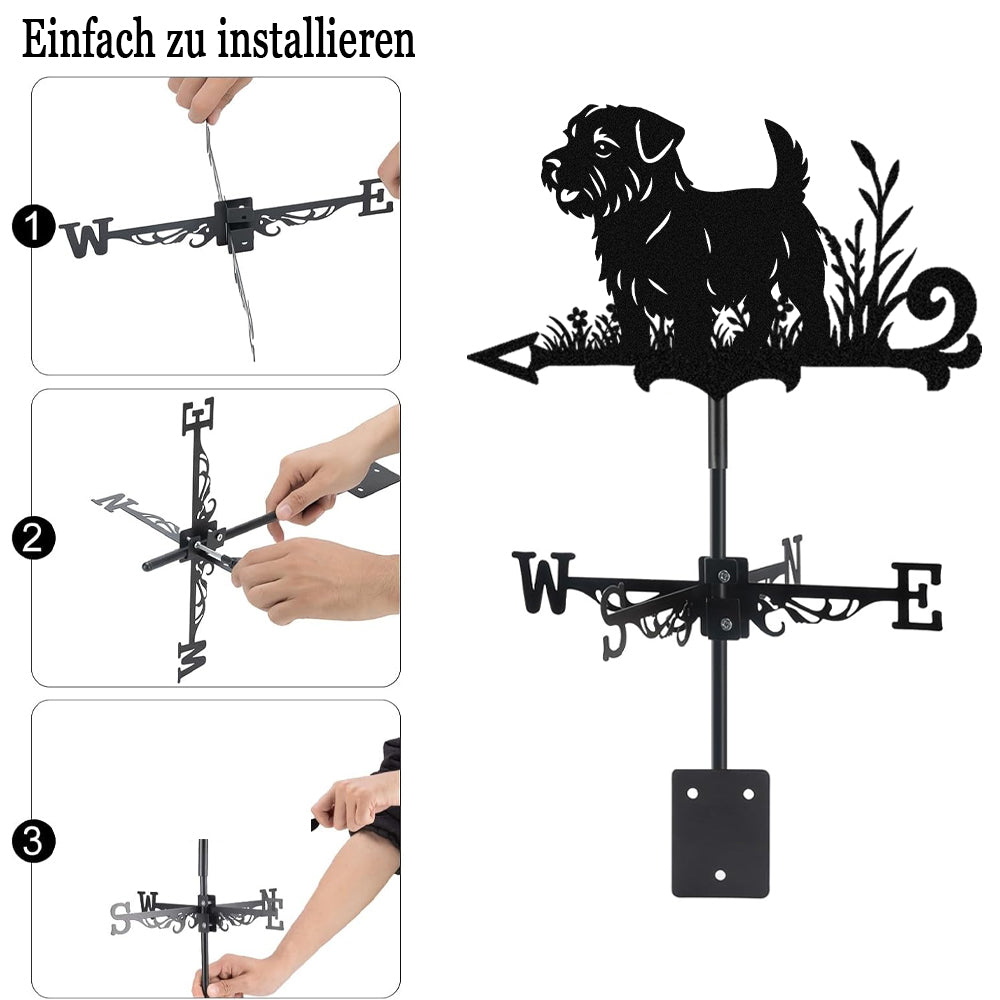 Einfach zu installieren

1
W E

2
E
N
W

3
S W N E

W S N E