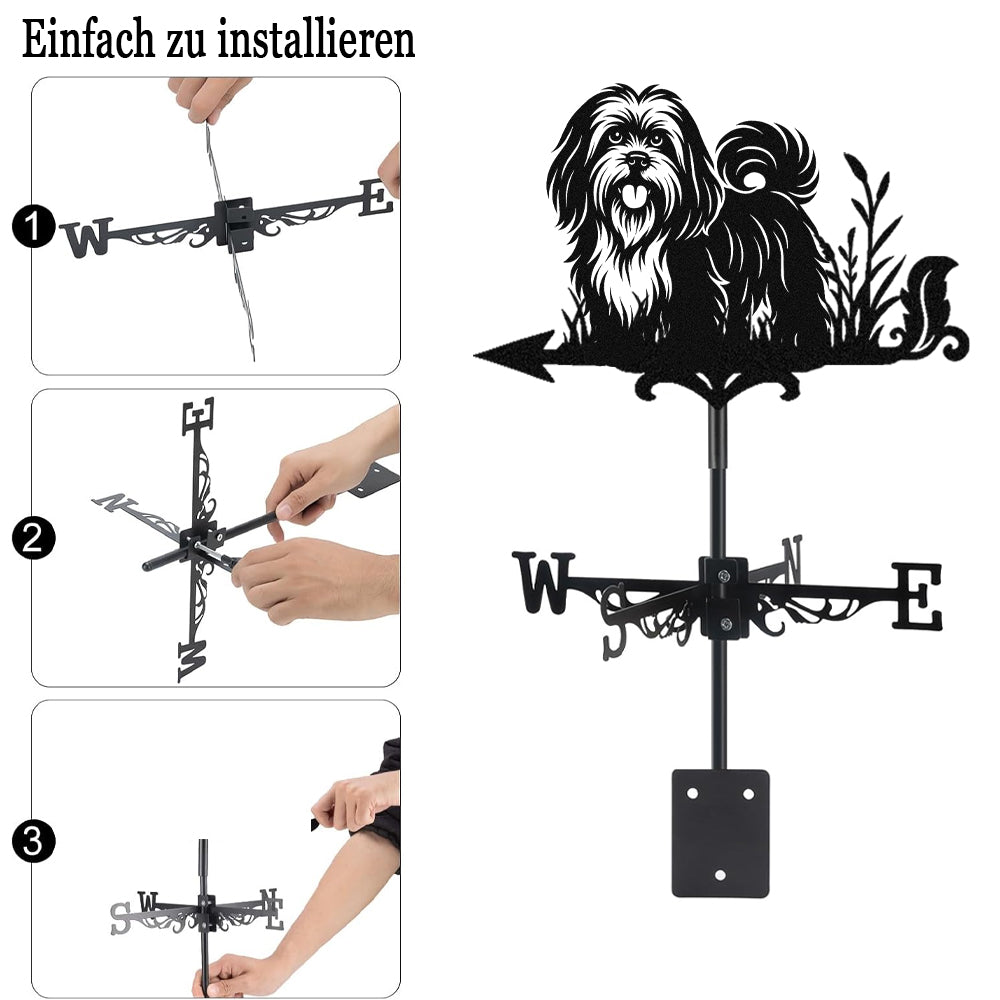 Einfach zu installieren

1
W E

2
E N W

3
S W N E

W S N E