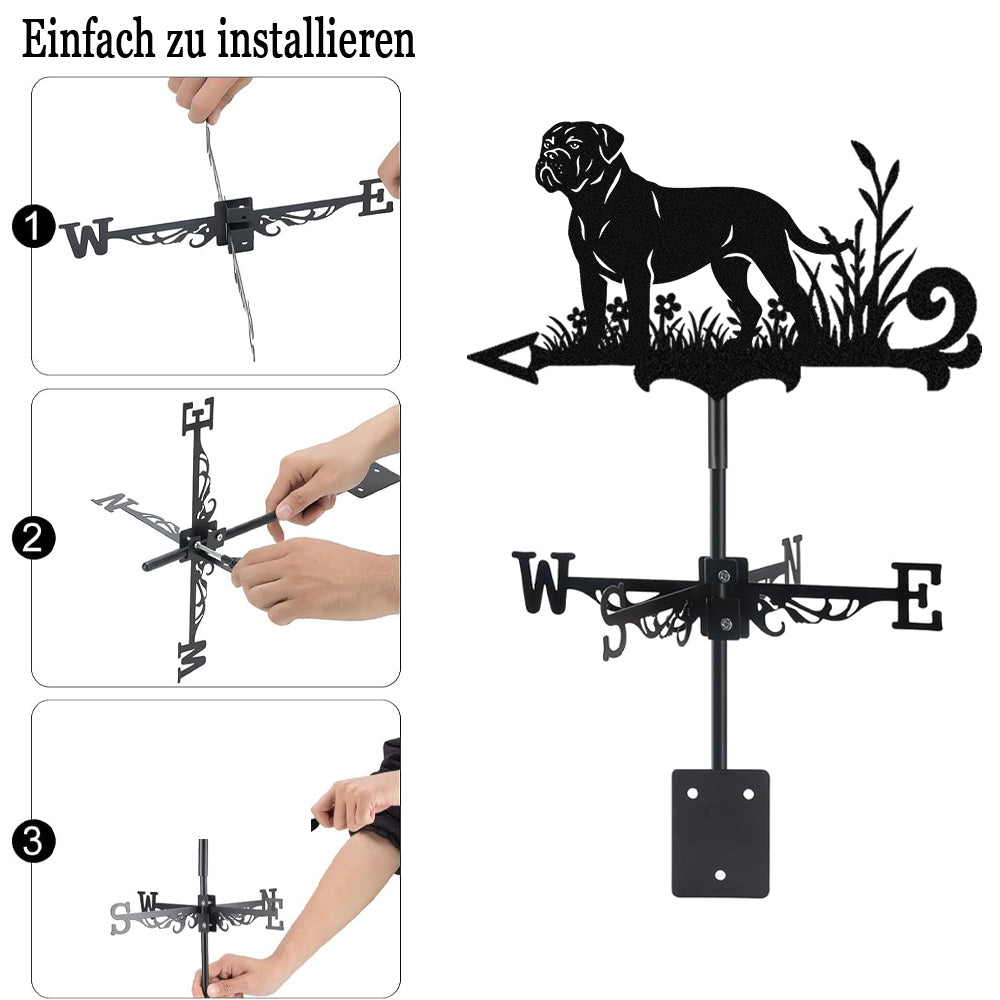 Einfach zu installieren

1
W E

2
E N W

3
S W N E

W S N E