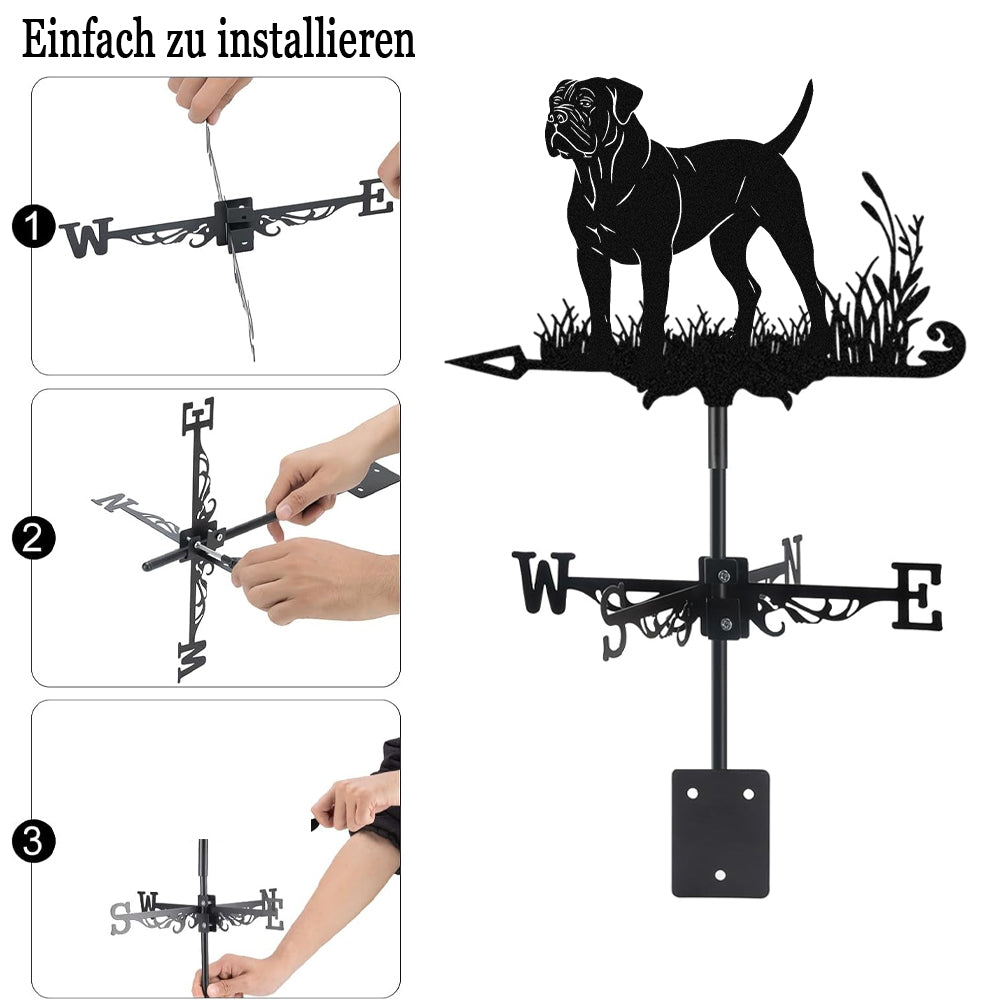 Einfach zu installieren

1

W E

2

E N W

3

S W N E

W S N E