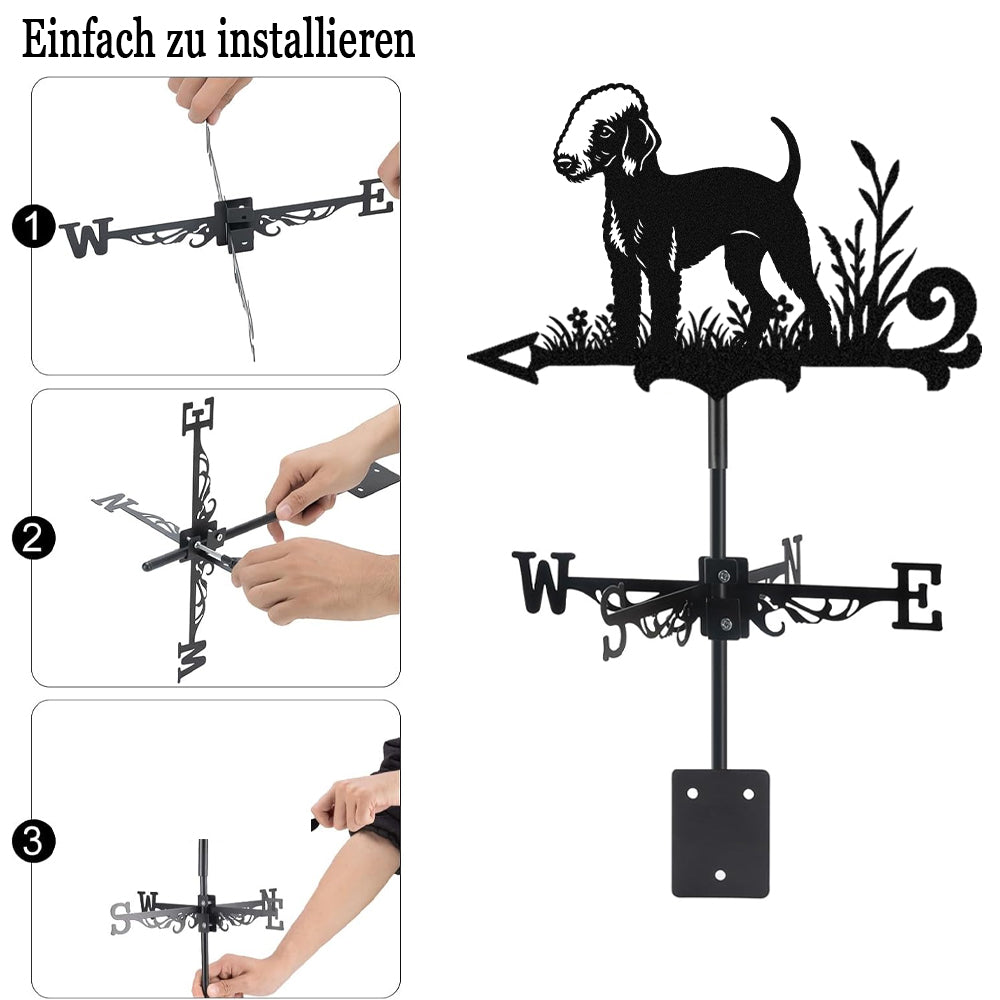 Einfach zu installieren

1
W E

2
E
N
W

3
S W N E

W S N E