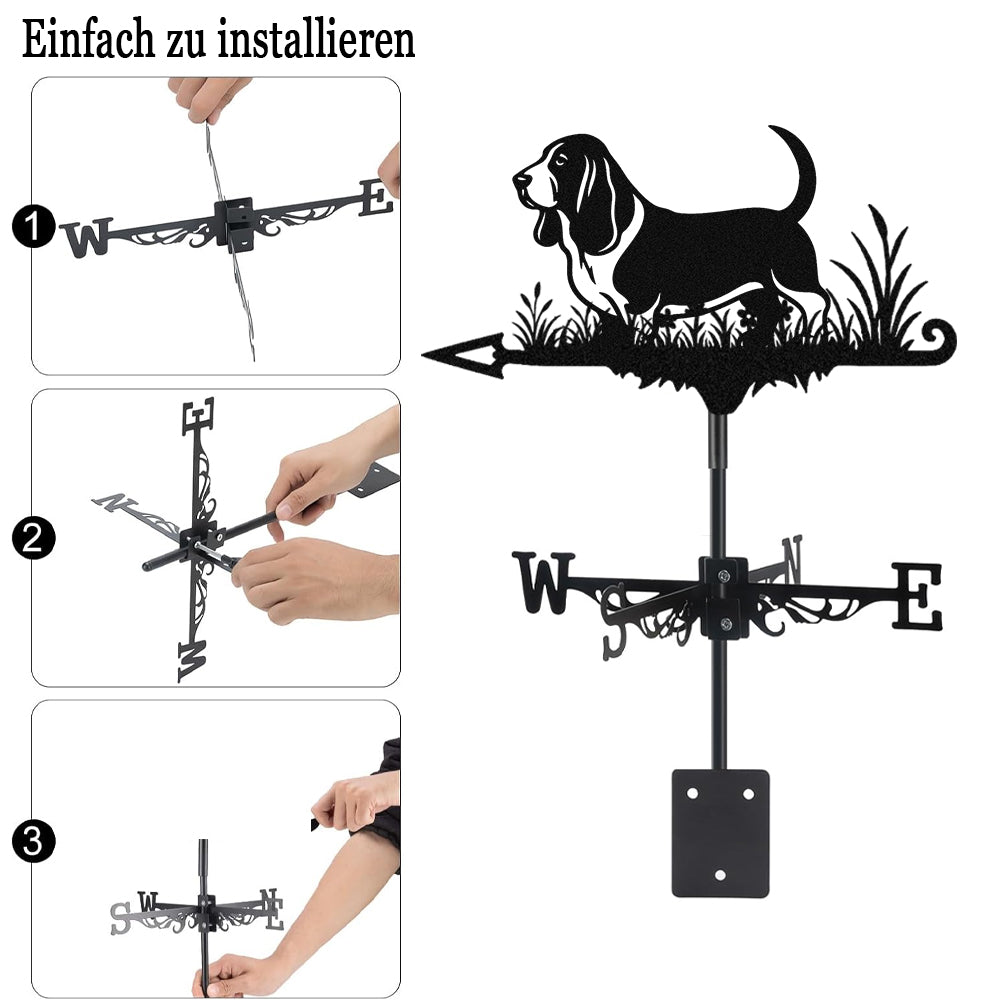 Einfach zu installieren

1
W E

2
E N W

3
S W N E

W S N E