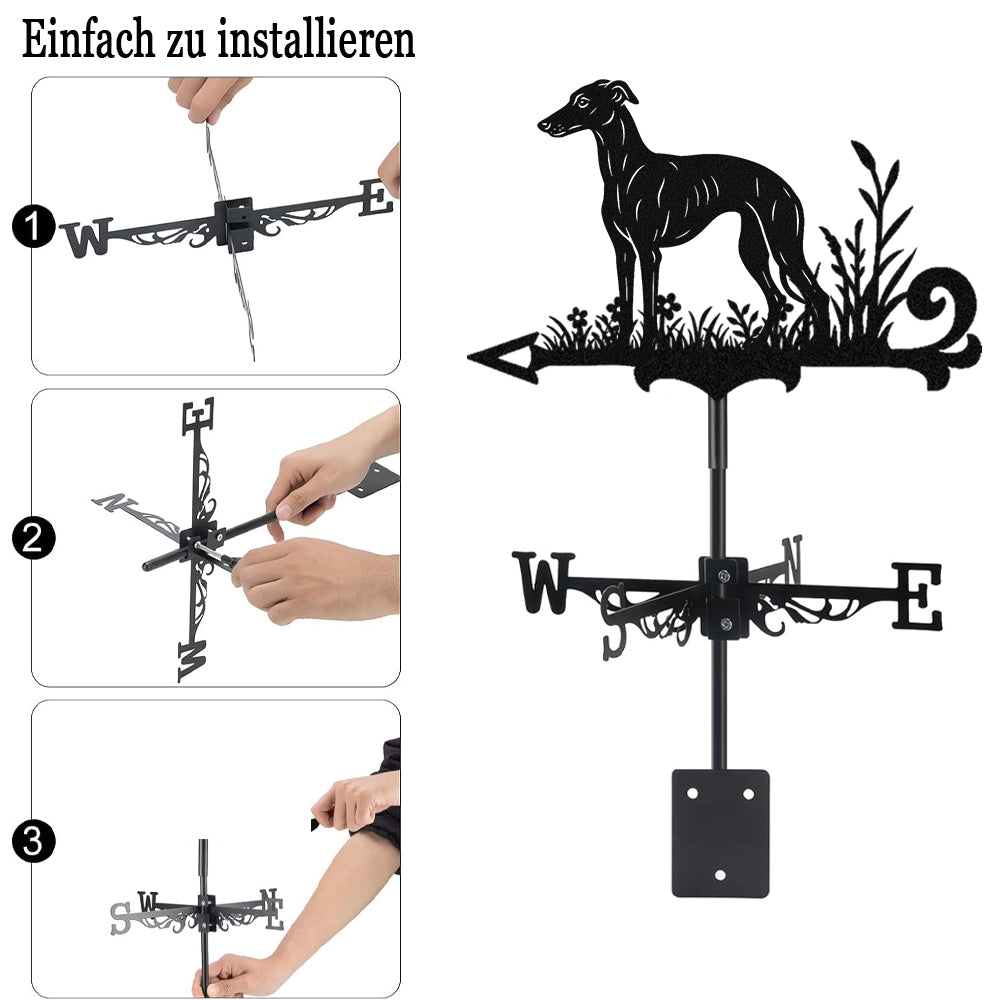 Einfach zu installieren

1
W E

2
E N W

3
S W N E

W S N E