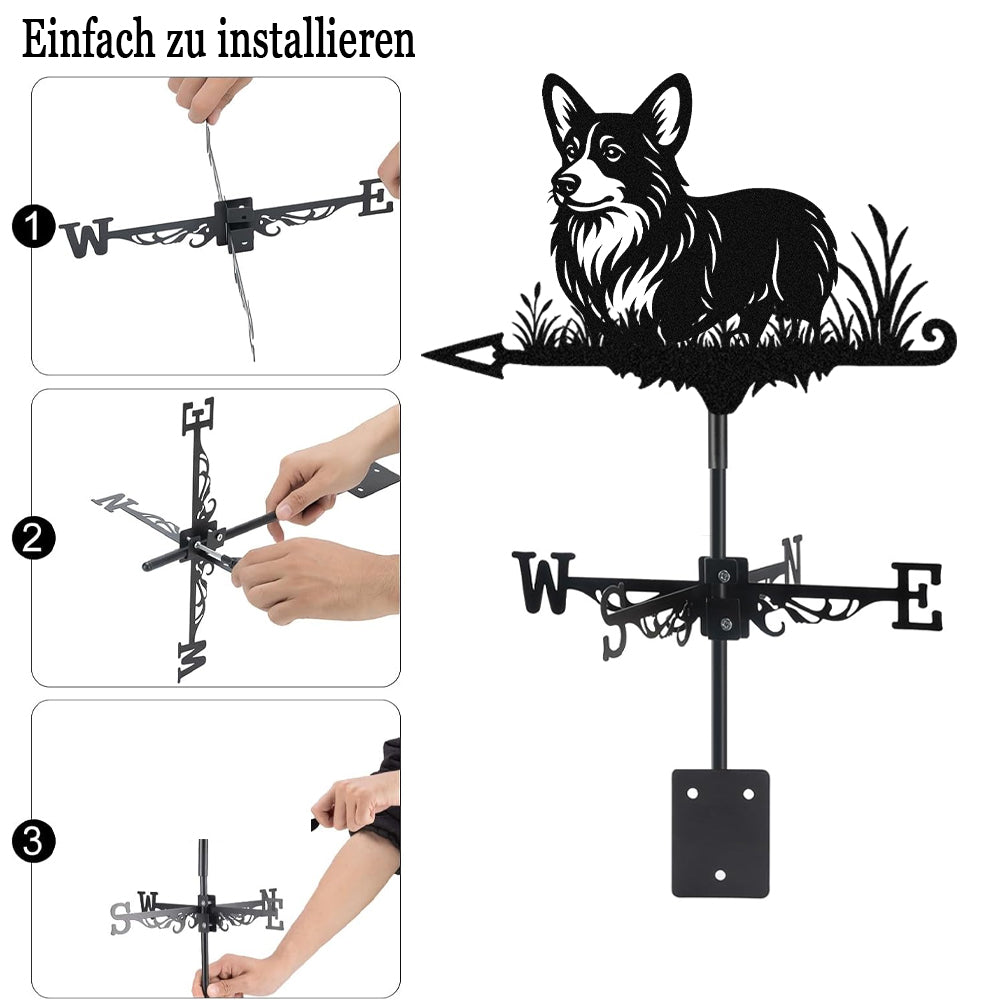 Einfach zu installieren

1

W E

2

E N W

3

S W N E

W S N E