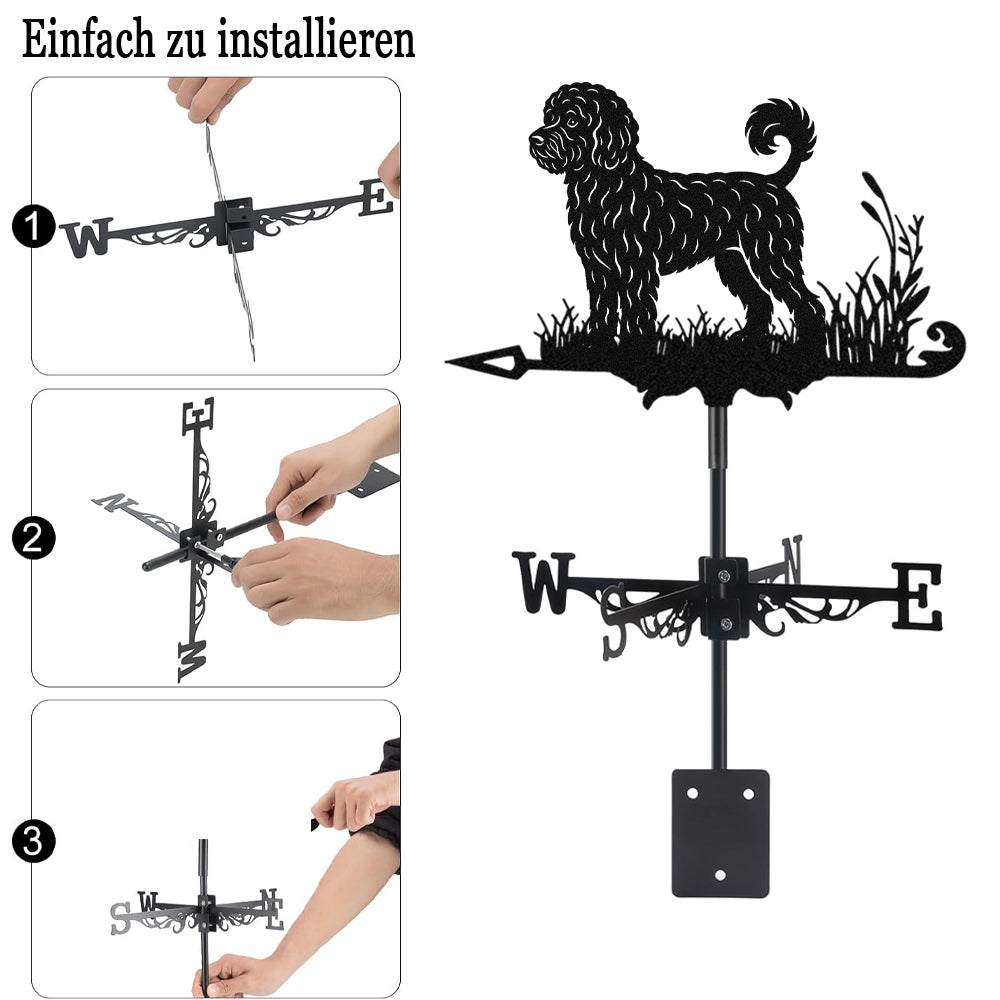 Einfach zu installieren

1
W E

2
E N W

3
S W N E

W S N E