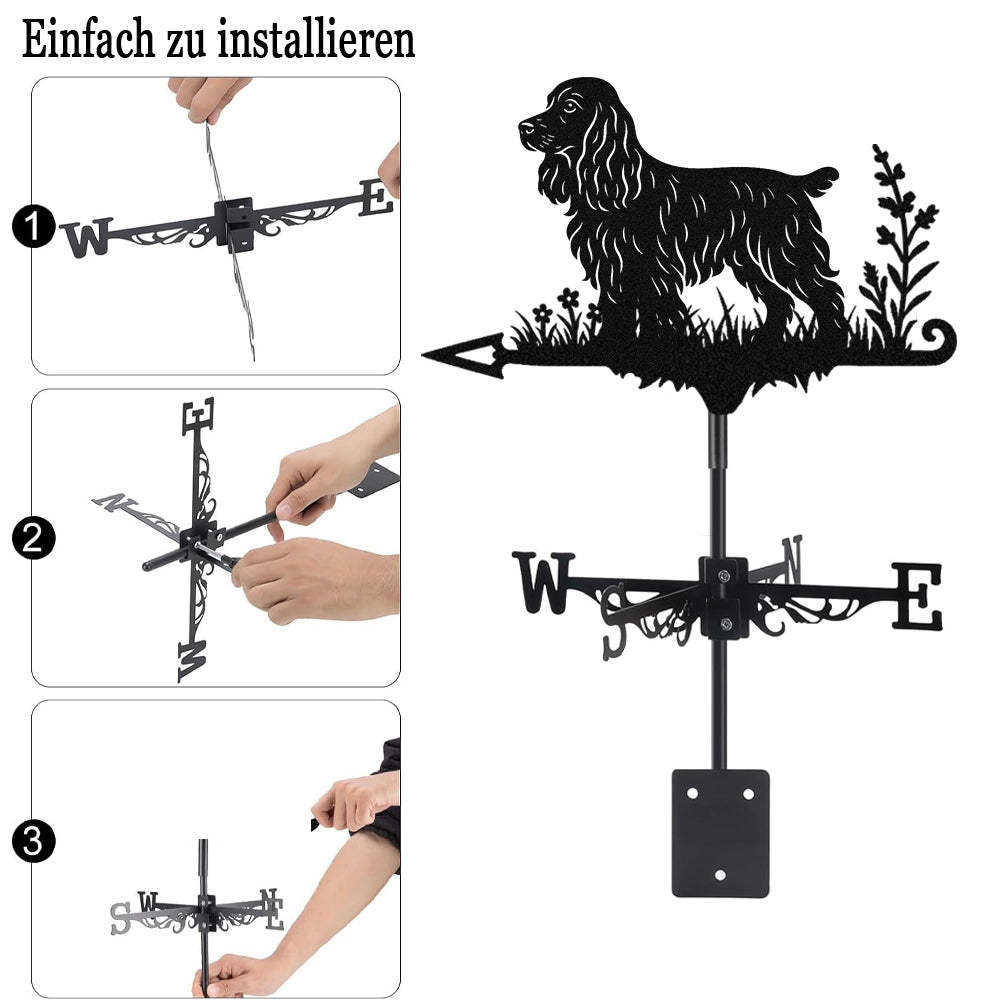 Einfach zu installieren

1
W E

2
E N W

3
S W N E

W S N E