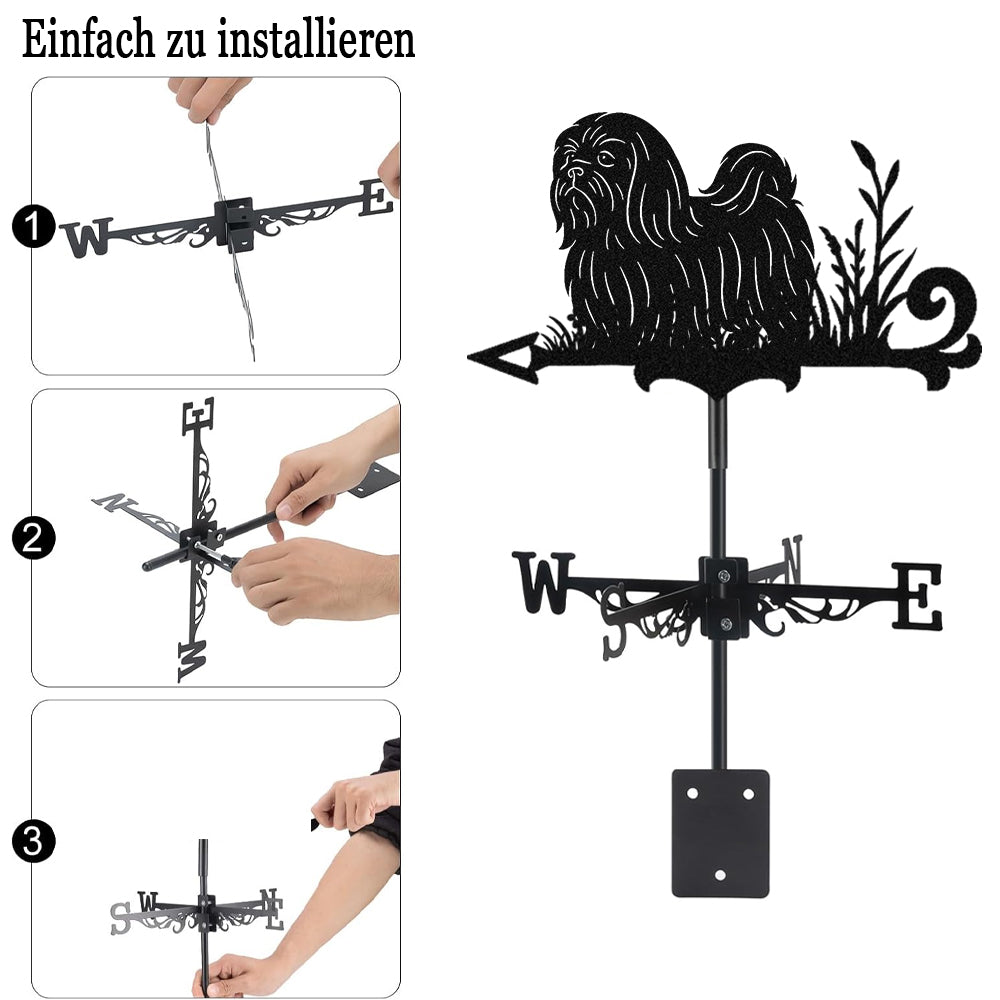 Einfach zu installieren

1
W E

2
E N W

3
S W N E

W S N E