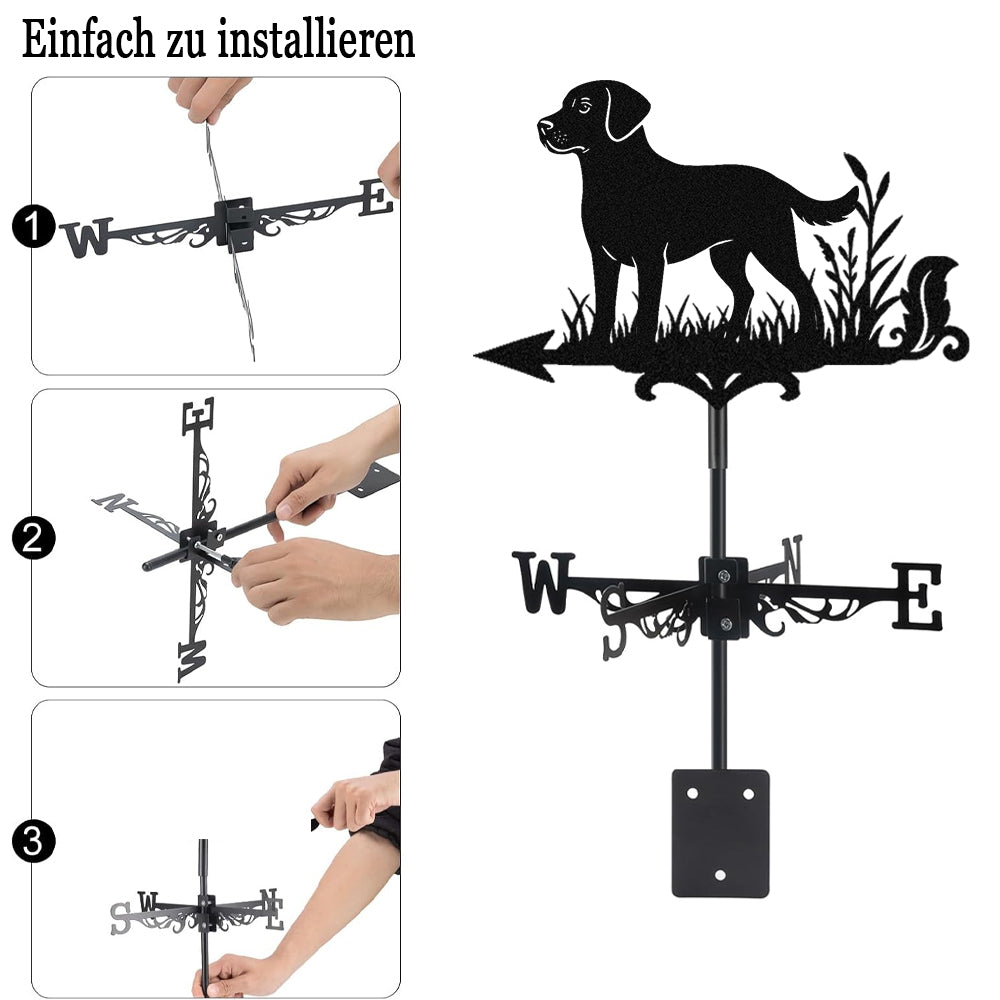 Einfach zu installieren

1
W
E

2
E
N
W

3
S
W
N
E

W
S
N
E