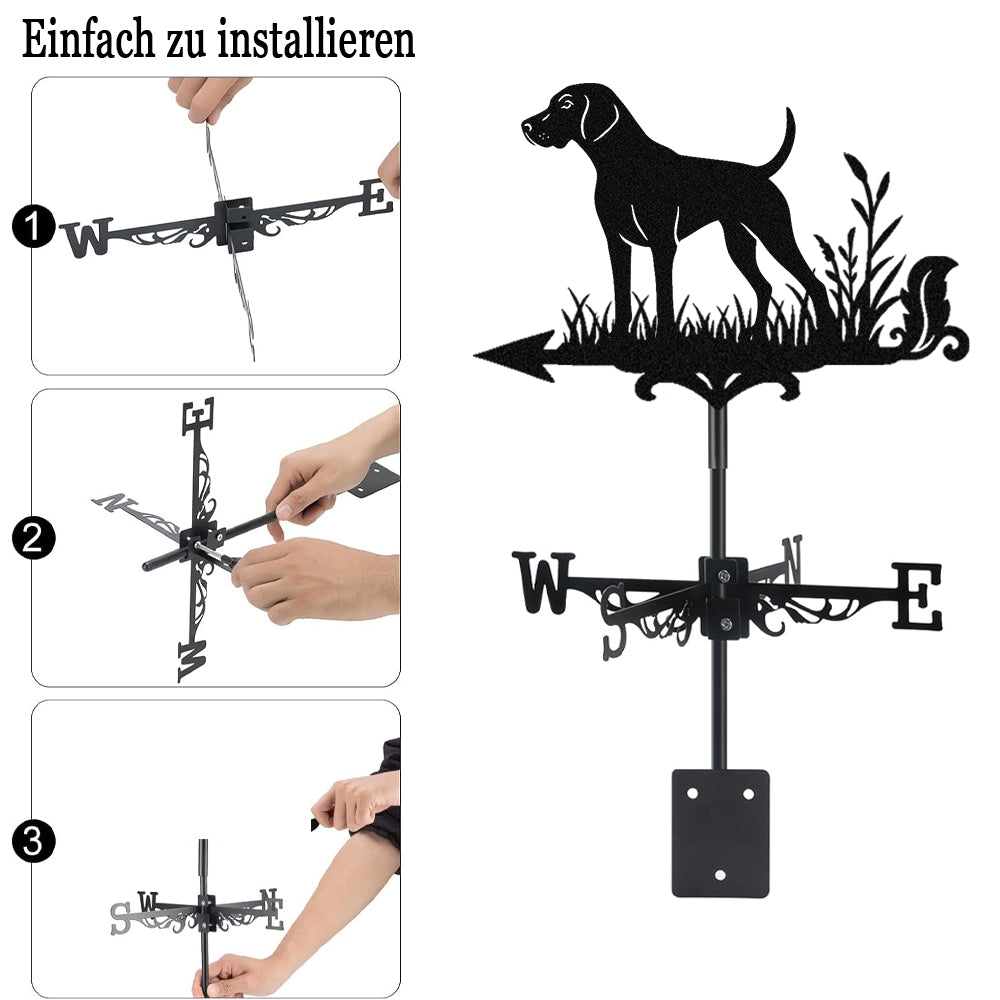 Einfach zu installieren

1
W
E

2
E
N
W

3
S
W
N
E

W
S
N
E