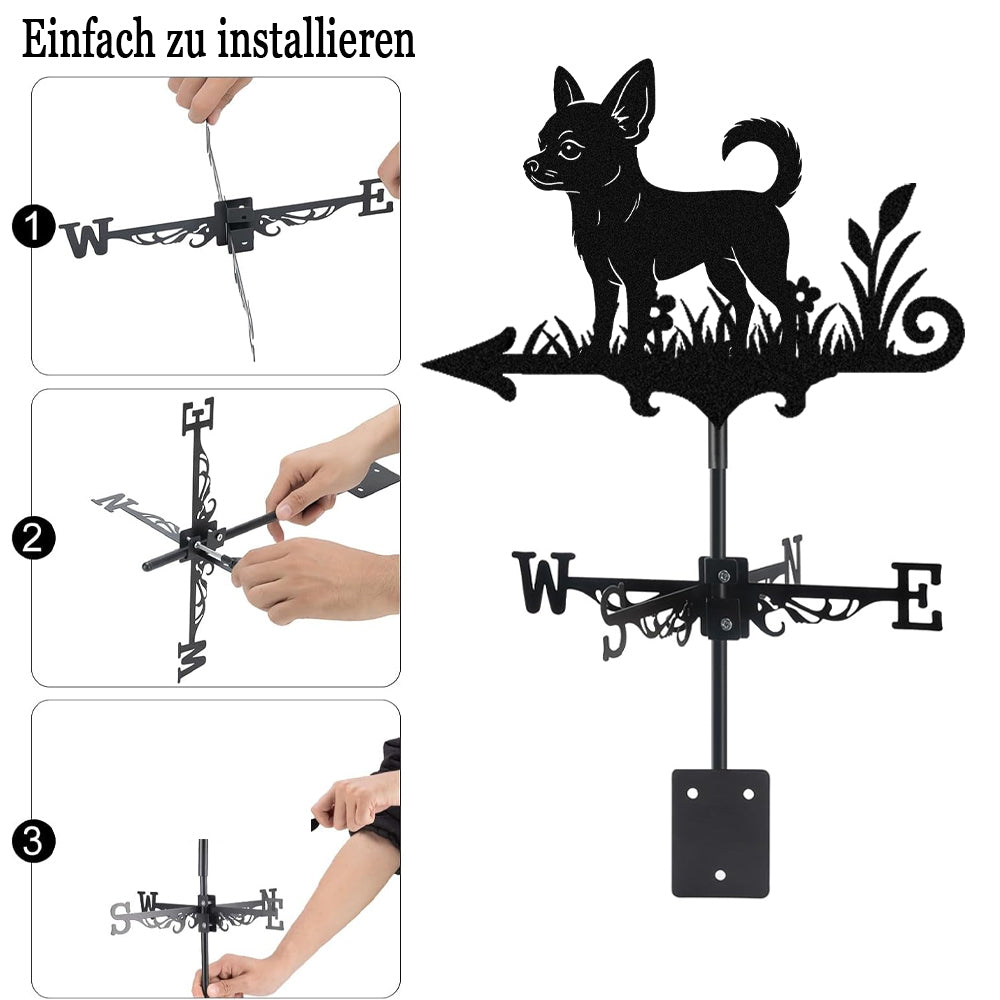 Einfach zu installieren

1
W
E

2
E
N
W

3
S
W
N
E

W
S
N
E