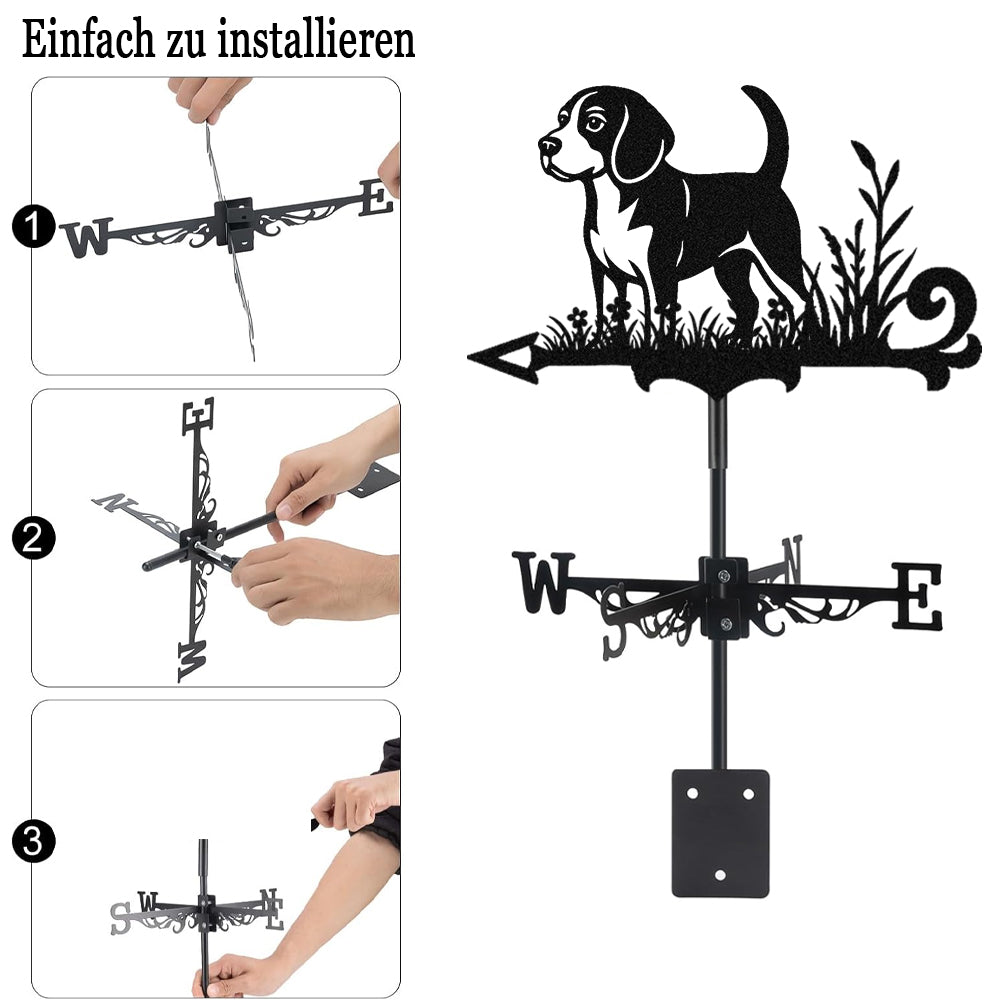 Einfach zu installieren

1
W E

2
E N W

3
S W N E

W S N E