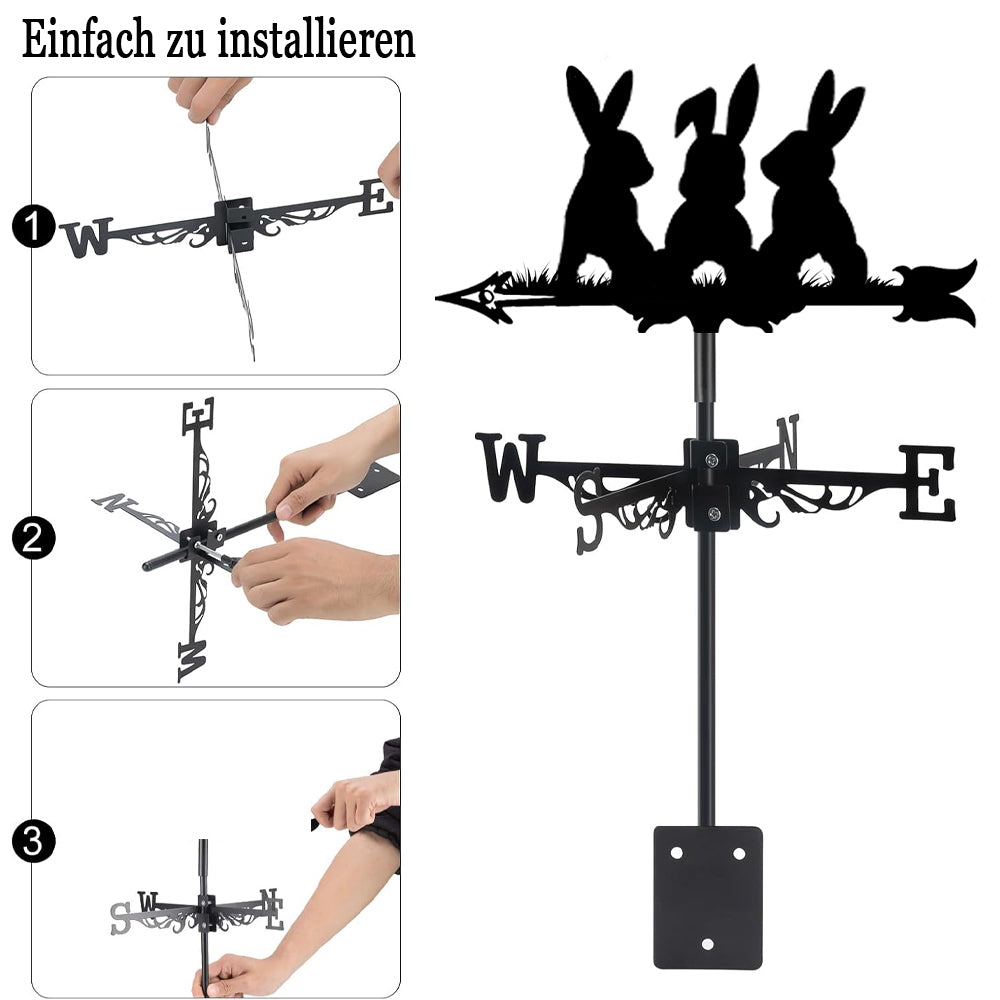 Einfach zu installieren

1
W E

2
E N W

3
S W N E

W S N E