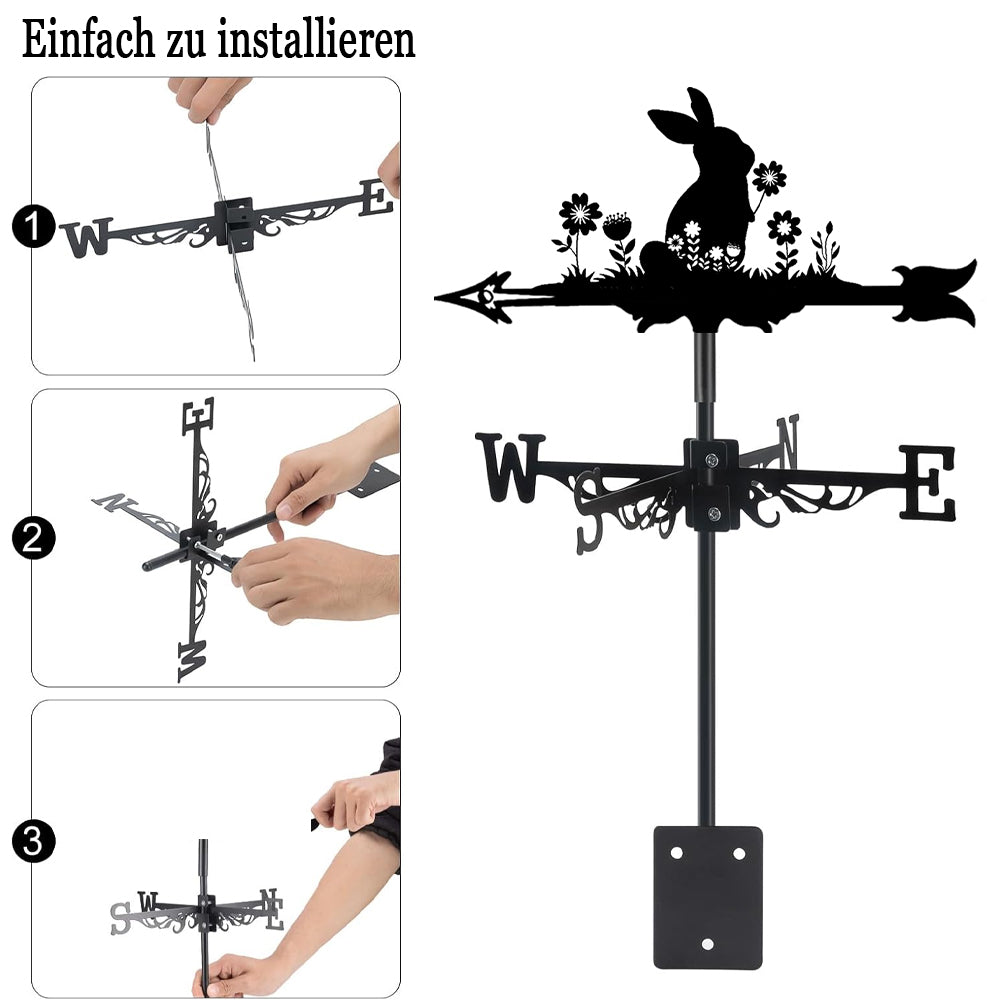 Einfach zu installieren

1
W
E

2
E
N
W

3
S
W
N
E

W
S
N
E