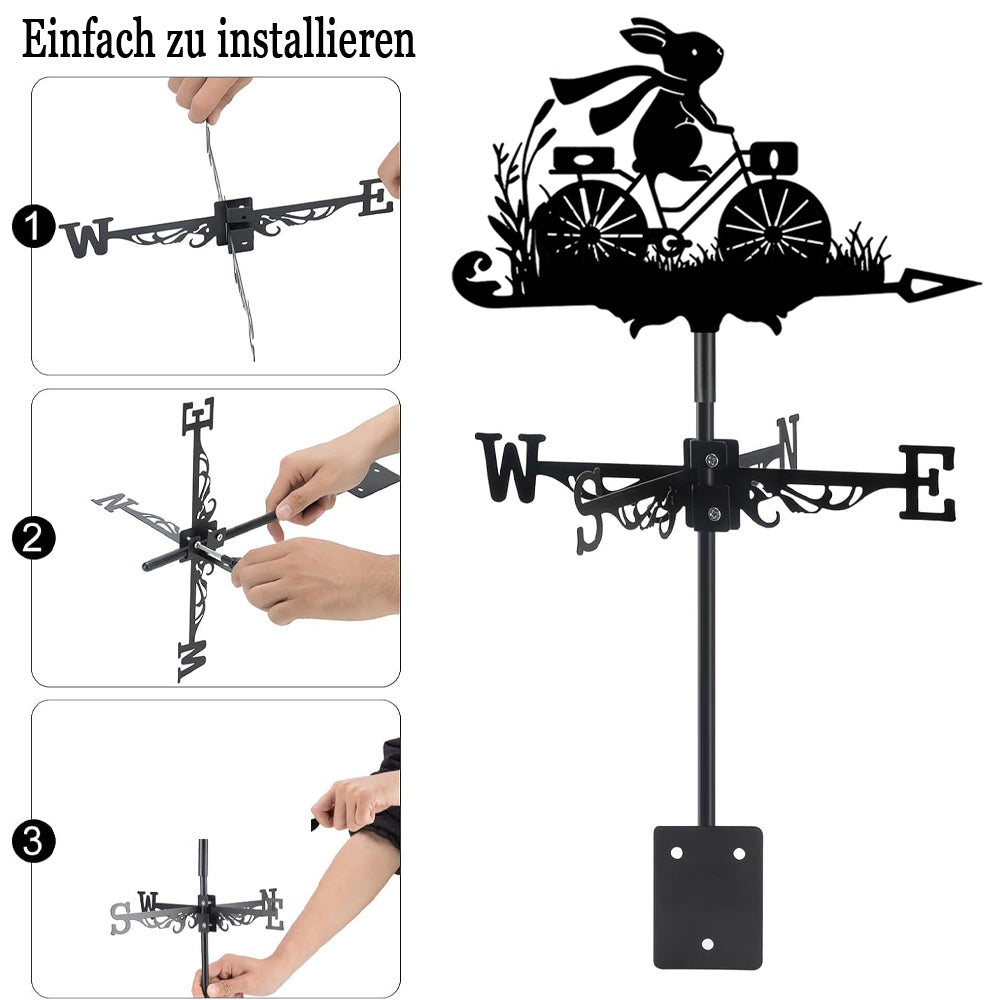 Einfach zu installieren

1
W E

2
E
N
W

3
S W N E

W S N E