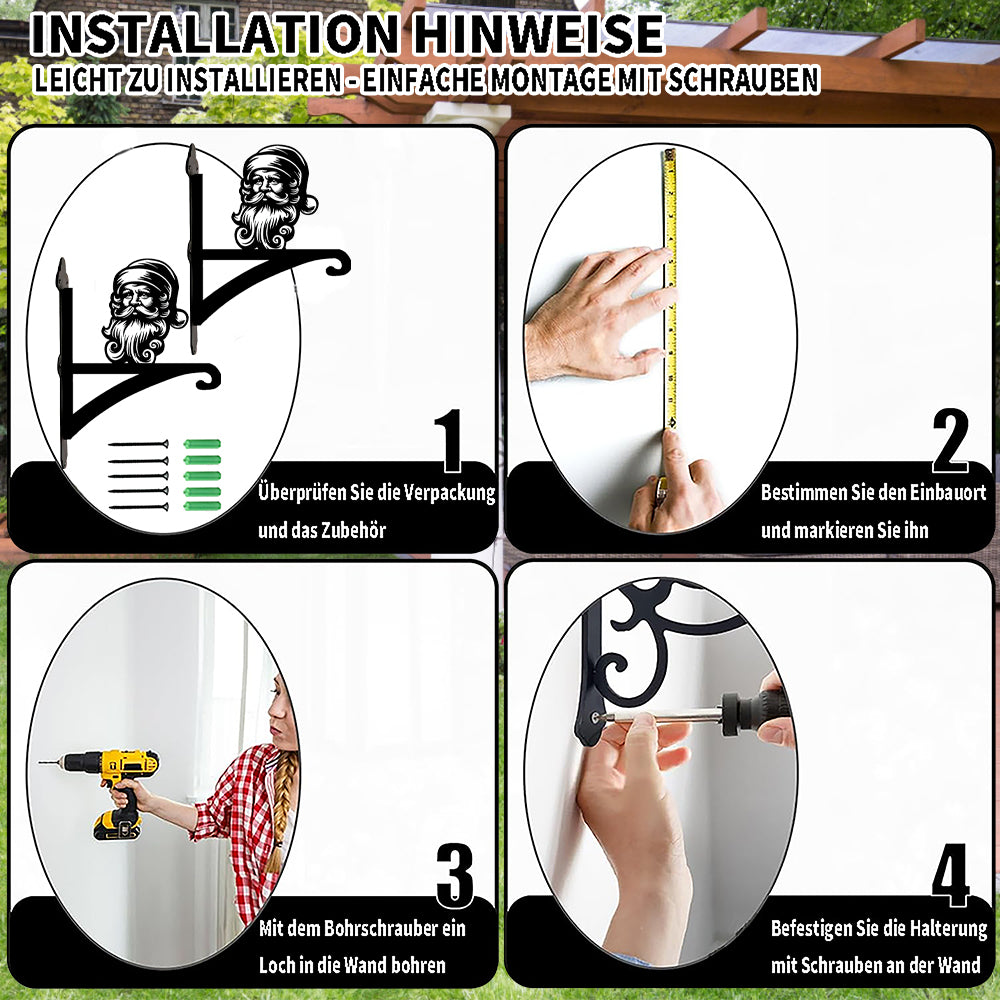 INSTALLATION HINWEISE
LEICHT ZU INSTALLIEREN - EINFACHE MONTAGE MIT SCHRAUBEN

1
Überprüfen Sie die Verpackung und das Zubehör

2
Bestimmen Sie den Einbauort und markieren Sie ihn

3
Mit dem Bohrschrauber ein Loch in die Wand bohren

4
Befestigen Sie die Halterung mit Schrauben an der Wand