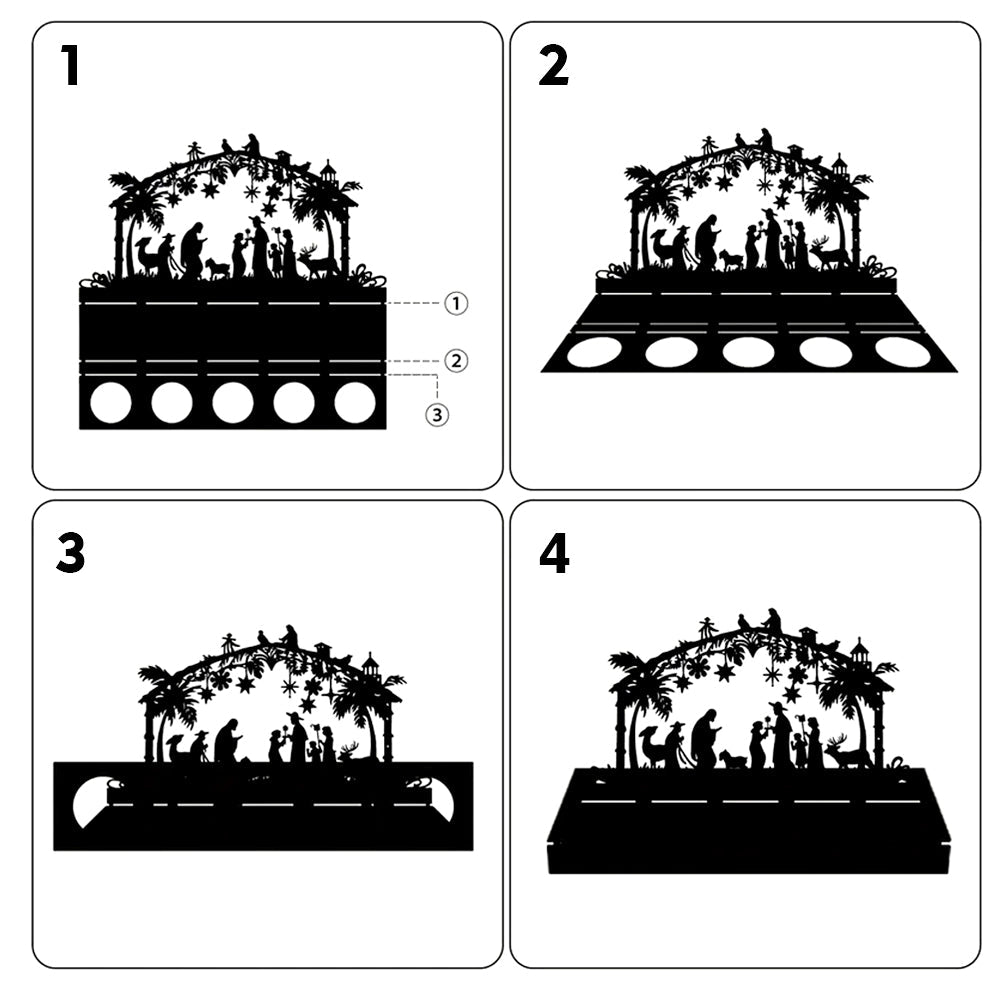 1

①
②
③

2

3

4