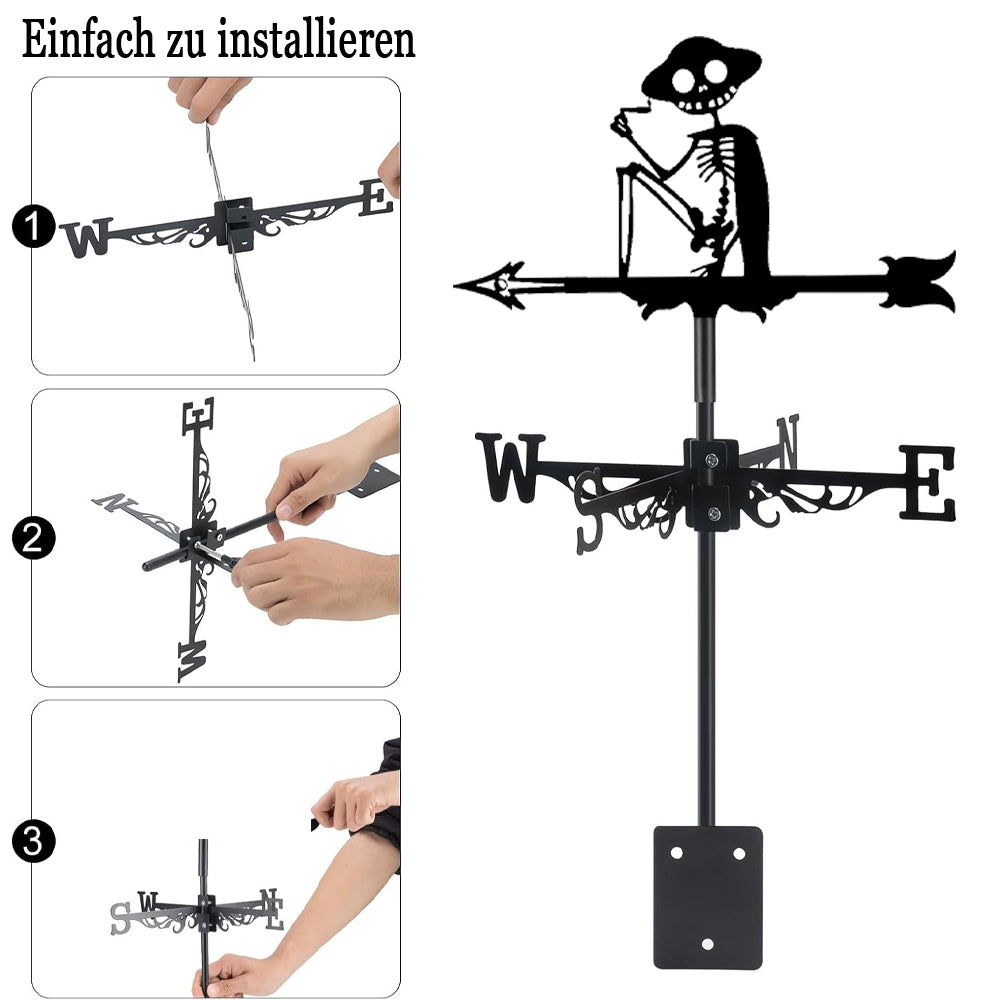 Einfach zu installieren

1
W E

2
E N W

3
S W N E

W S N E