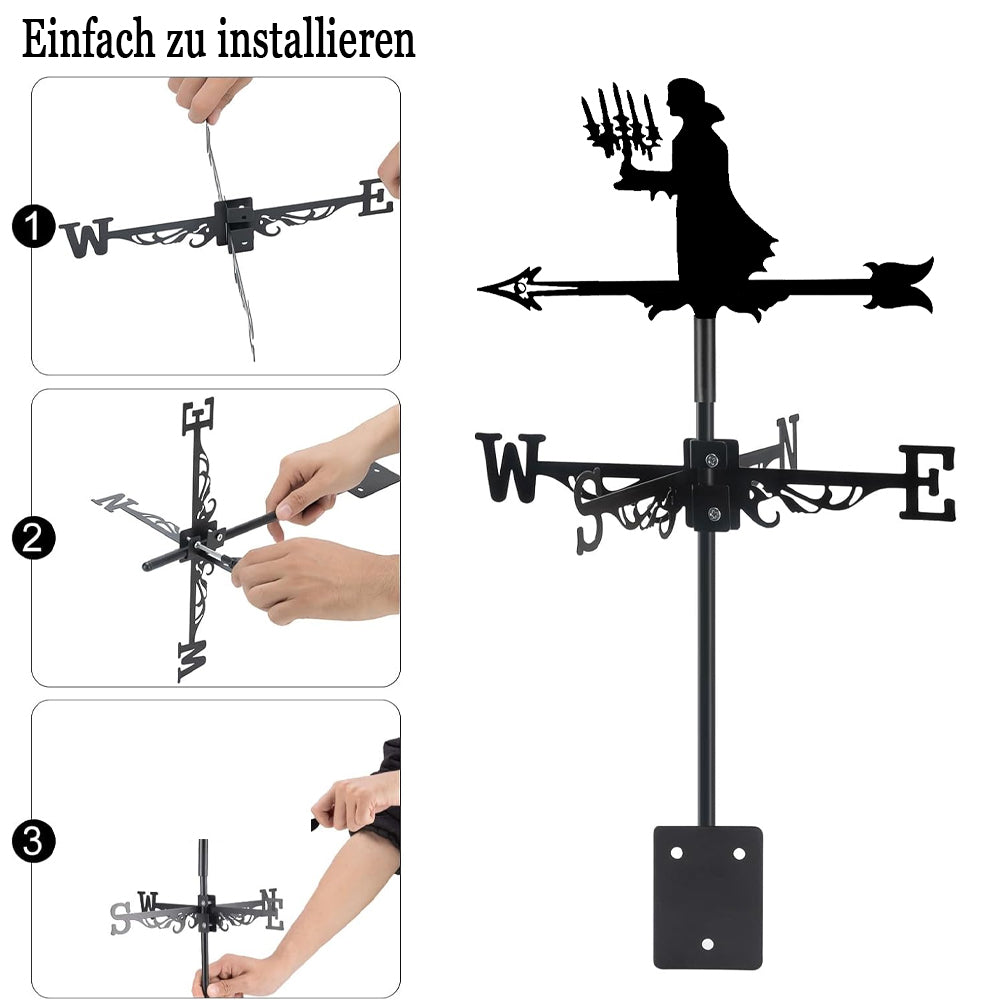 Einfach zu installieren

1
W E

2
E N W

3
S W N E

W S N E