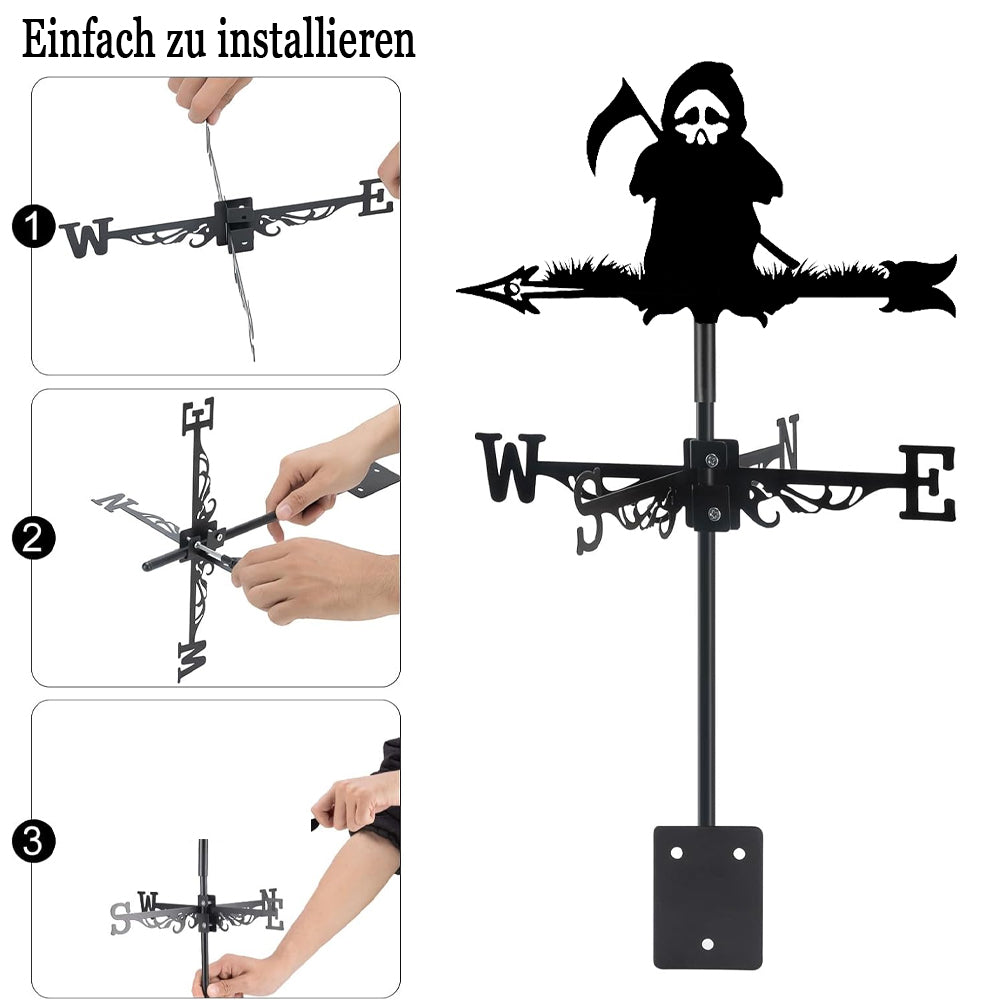 Einfach zu installieren

1
W E

2
E N W

3
S W N E

W S N E