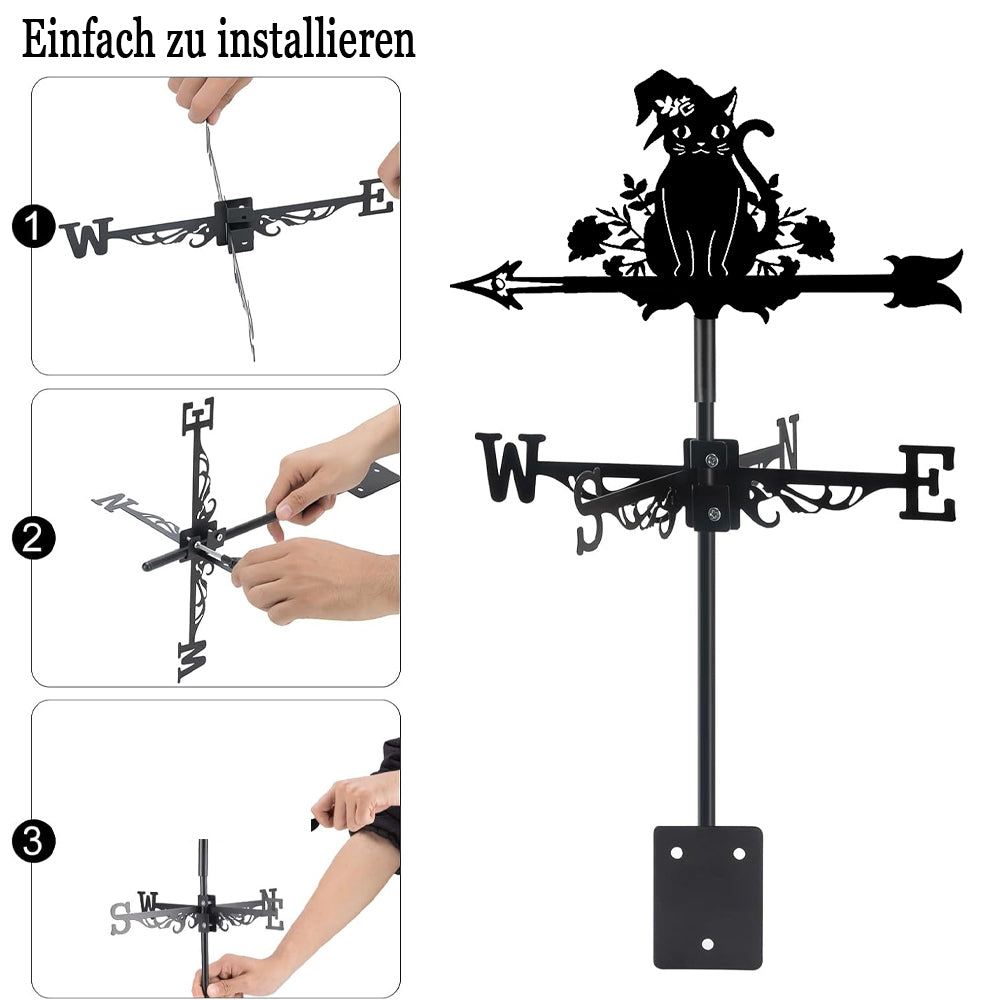 Einfach zu installieren

1
W E

2
E N W

3
S W N E

W S N E