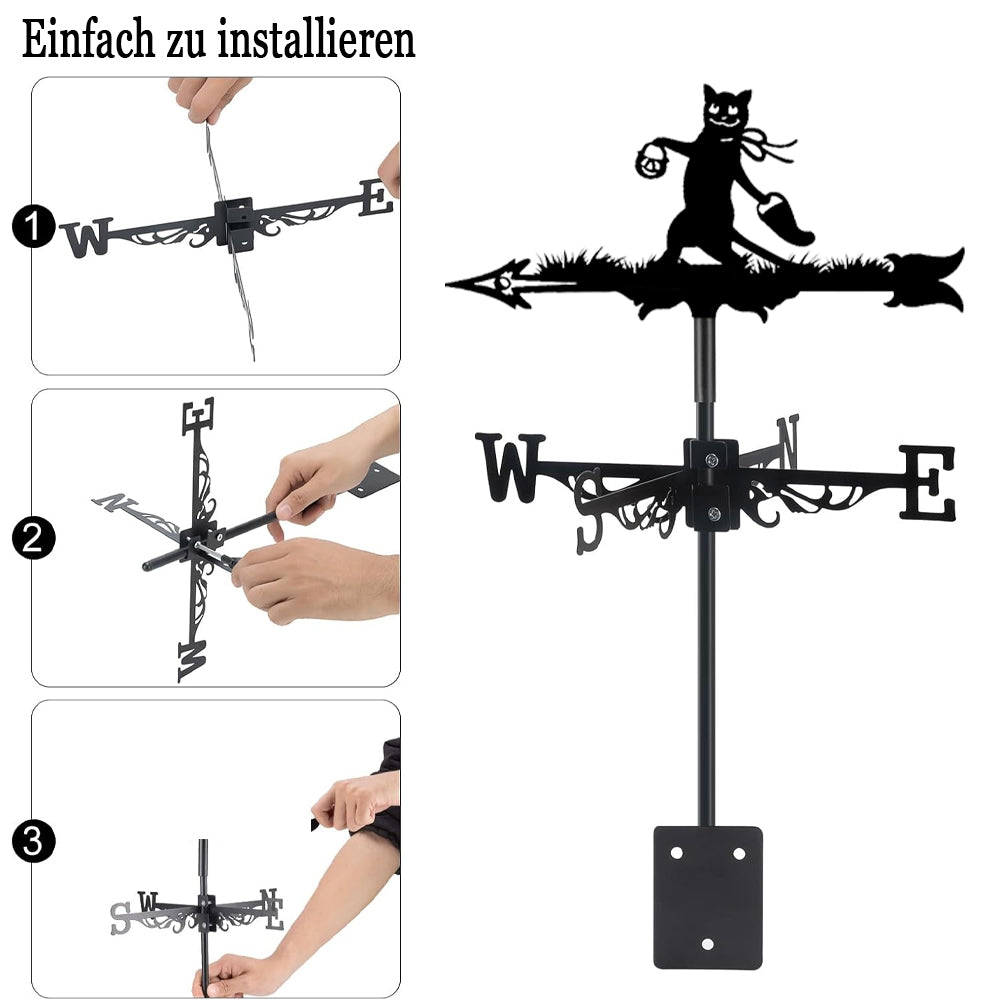 Einfach zu installieren

1
W E

2
E N W

3
S W N E

W S N E