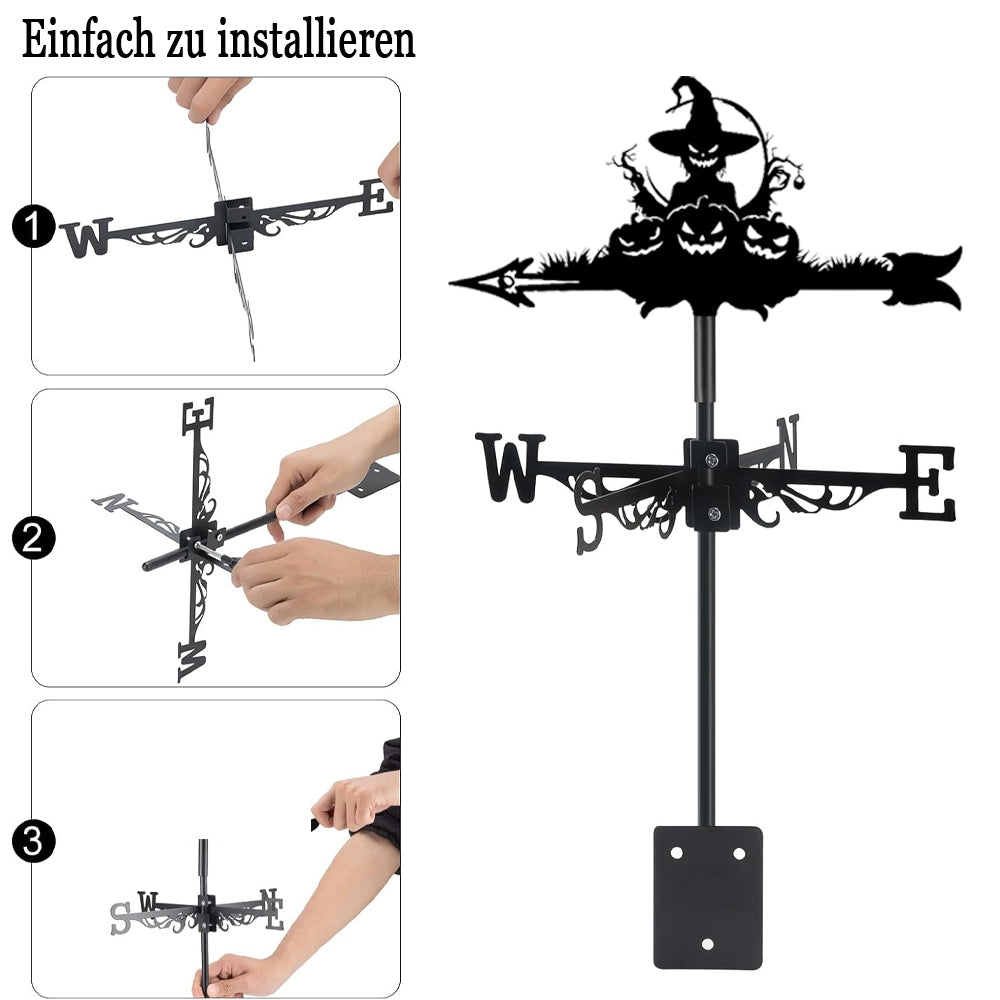 Einfach zu installieren

1
W E

2
E N W

3
S W N E

W S N E