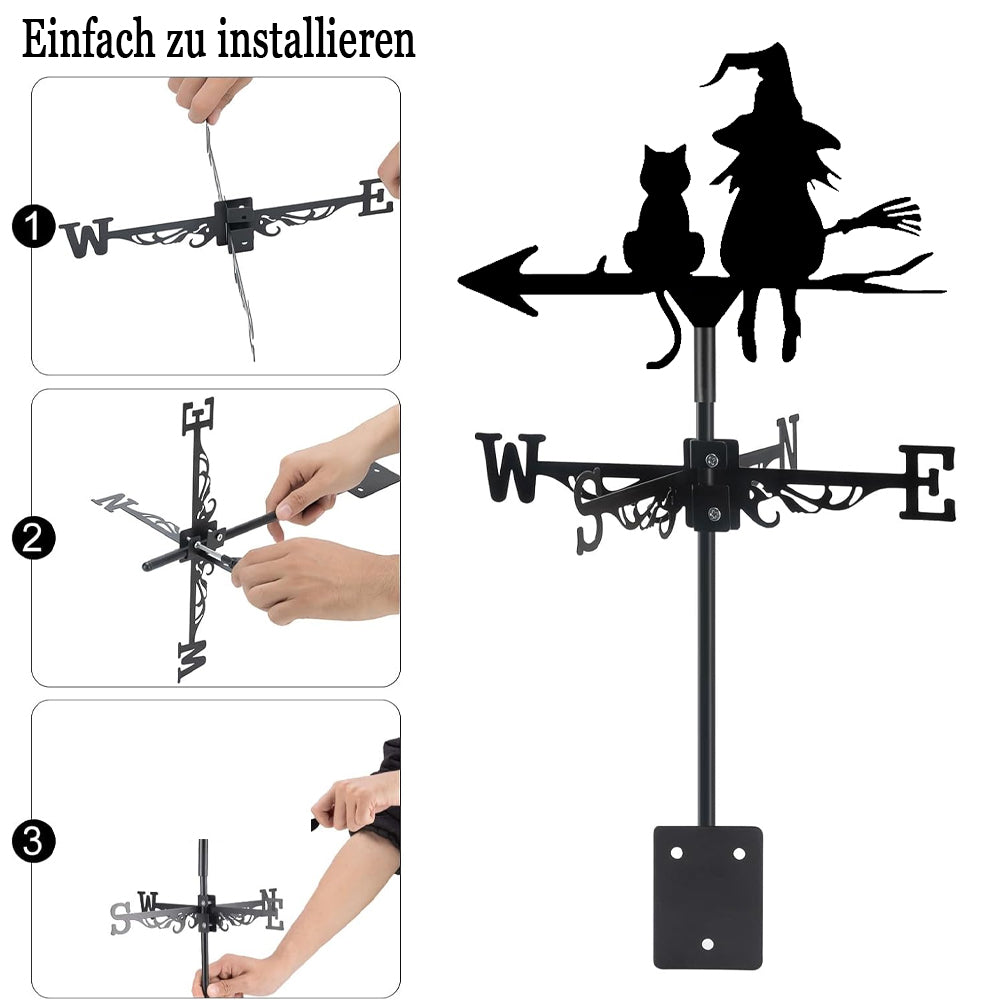 Einfach zu installieren

1
W E

2
E N W

3
S W N E

W S N E