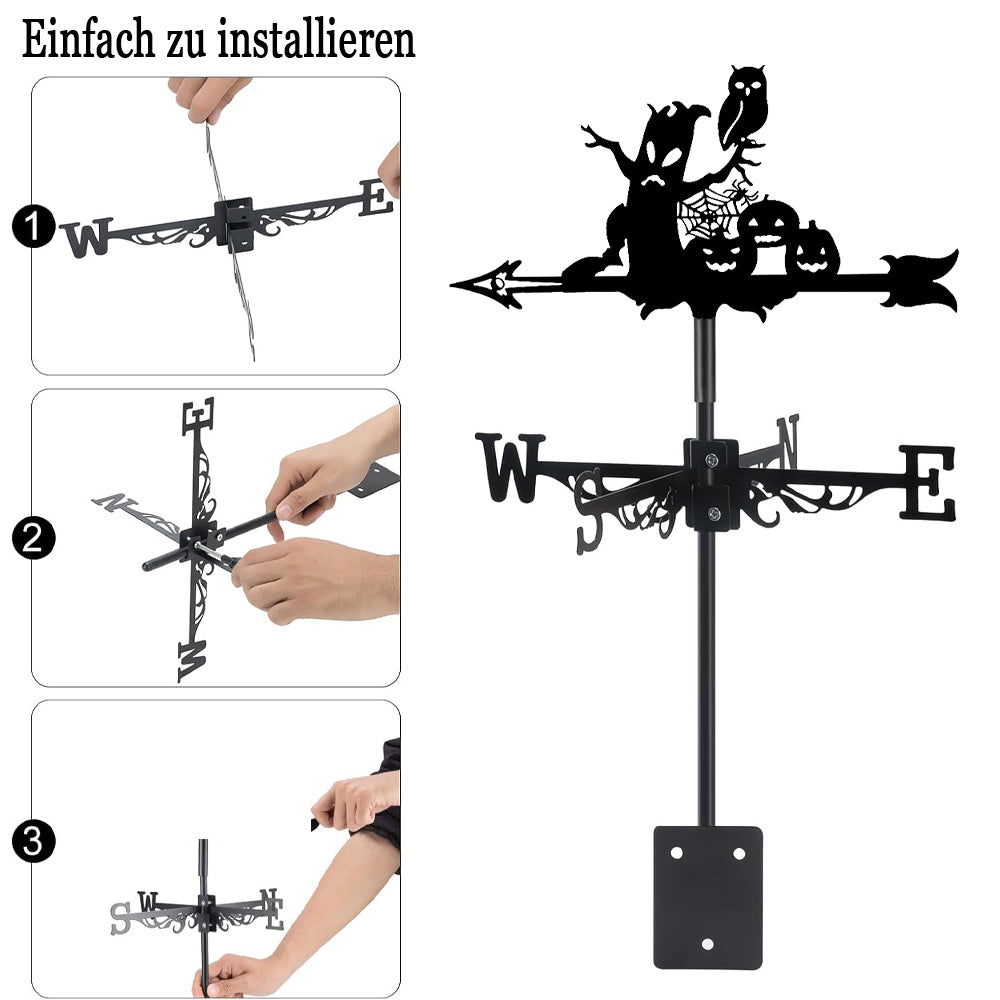 Einfach zu installieren

1
W E

2
E N W

3
S W N E

W S N E