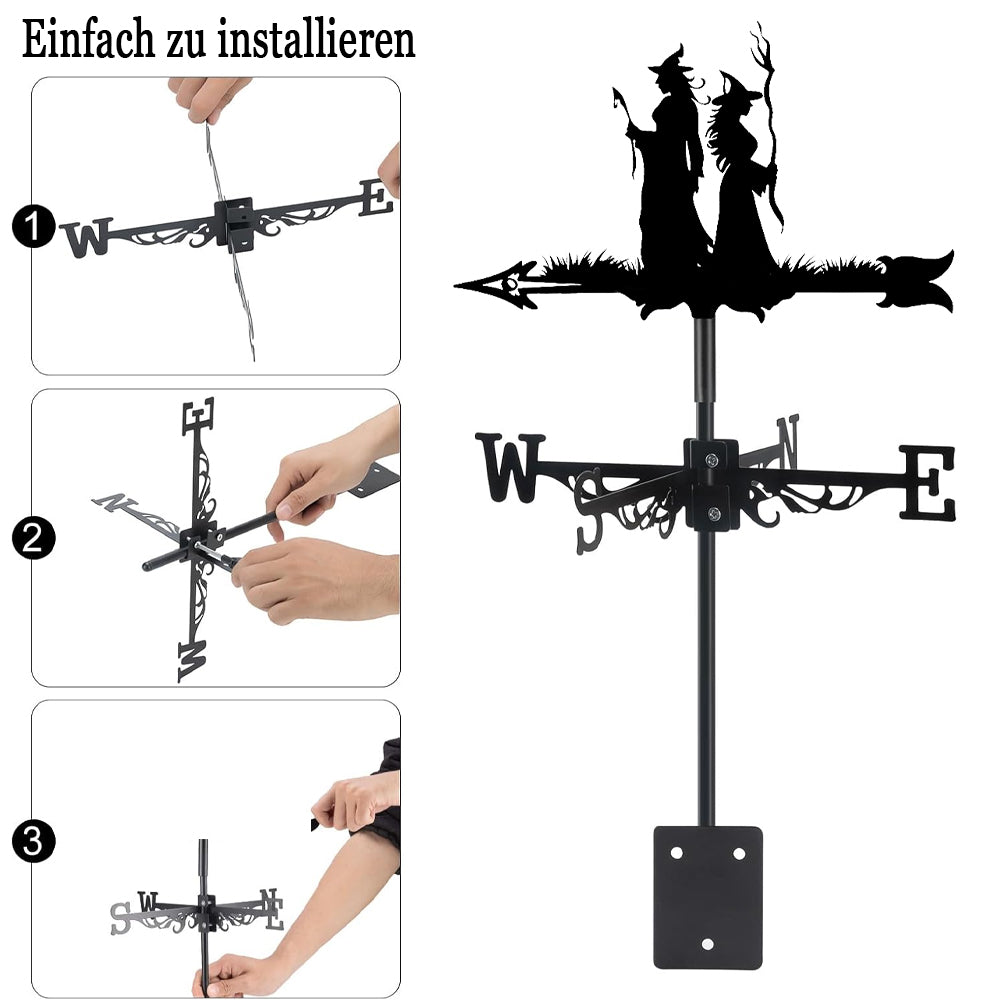 Einfach zu installieren

1
W E

2
E N W

3
S W N E

W S N E