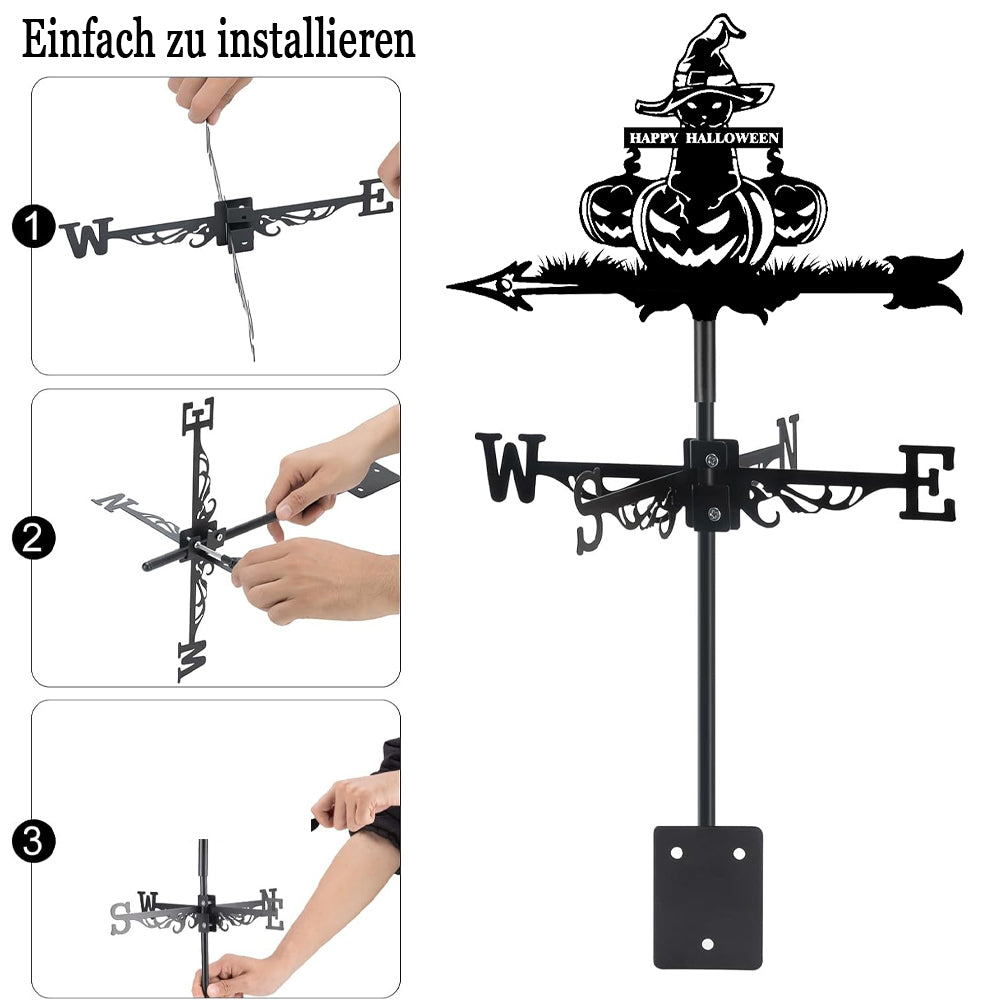 Einfach zu installieren

1
W E

2
E N W

3
S W N E

HAPPY HALLOWEEN

W S N E