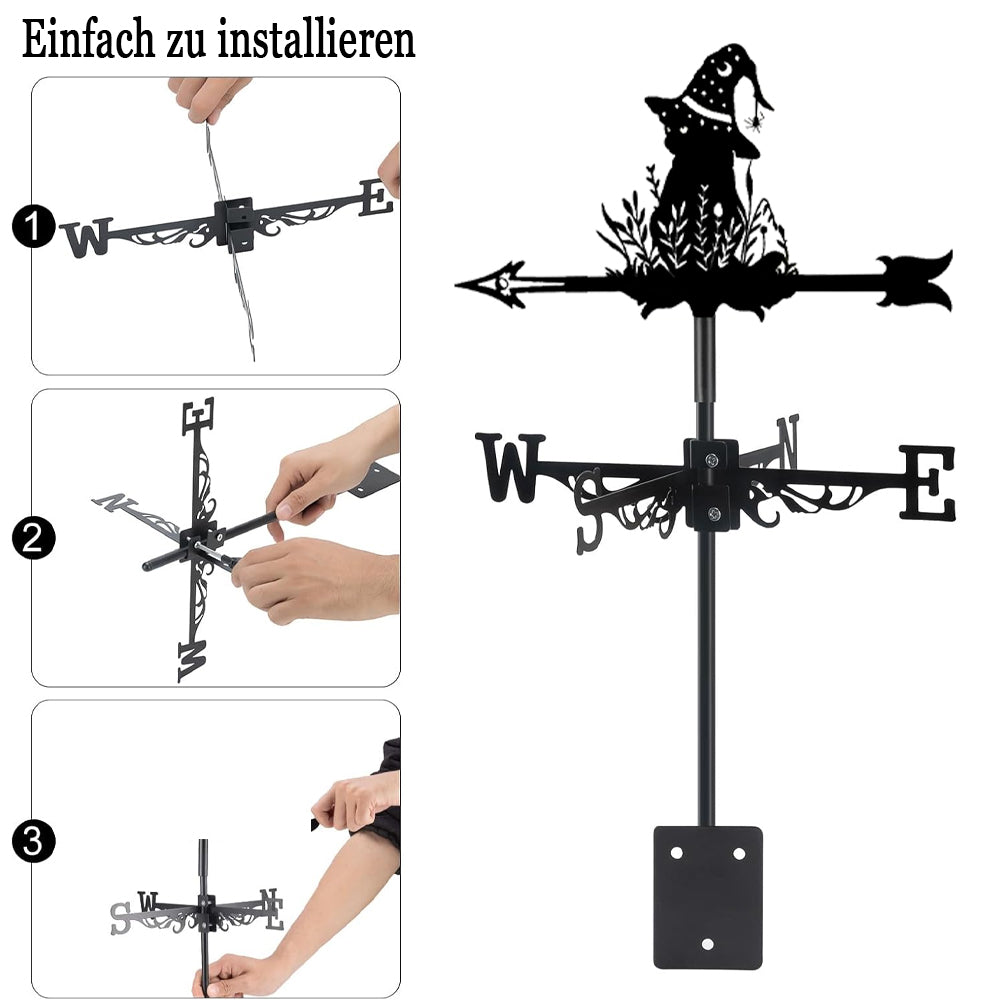 Einfach zu installieren

1
W
E

2
E
N
W

3
S
W
N
E

W
S
N
E