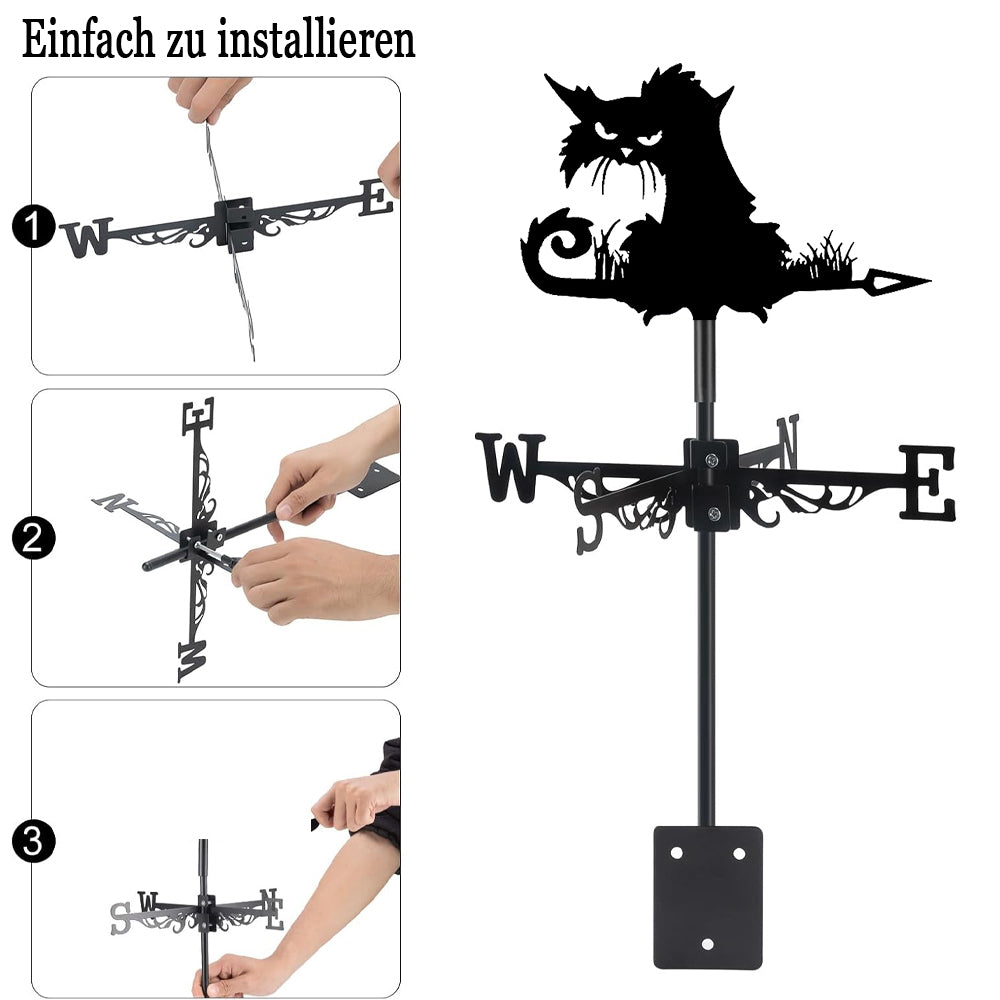 Einfach zu installieren

1
W E

2
E N W

3
S W N E

W S N E