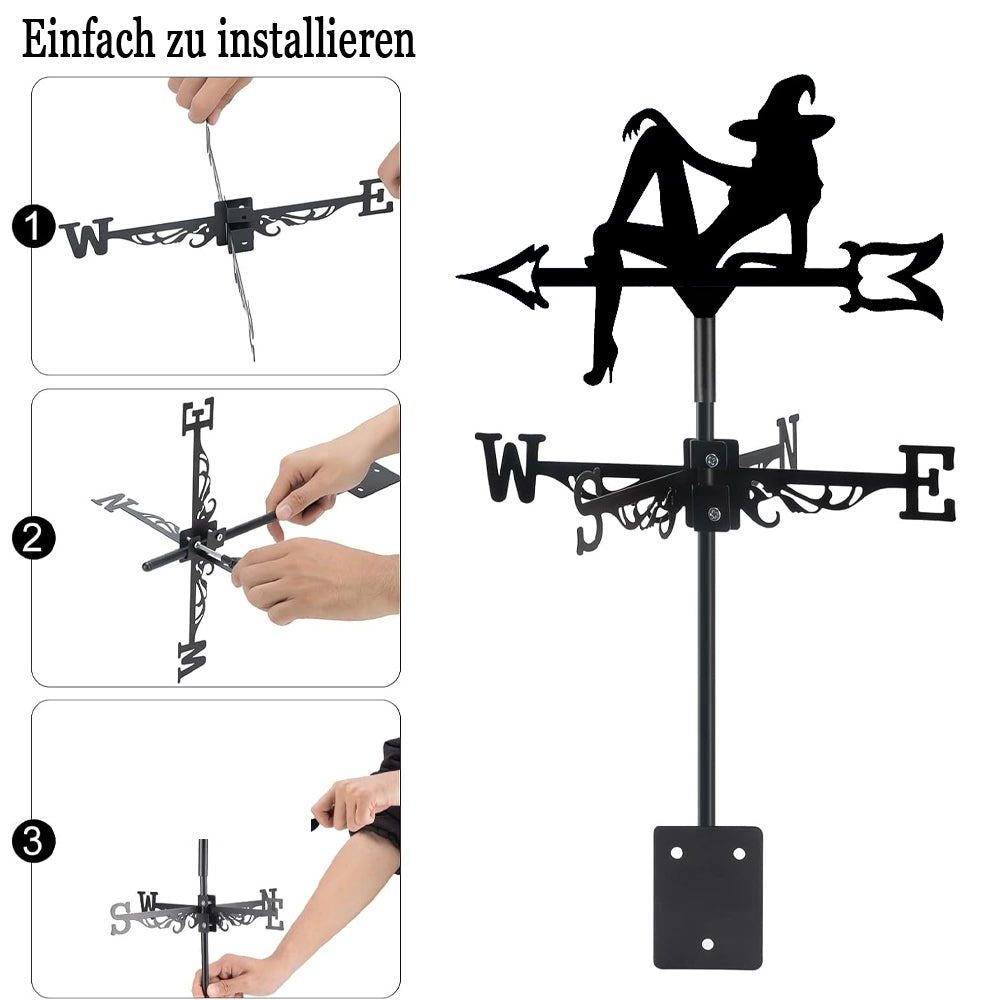 Einfach zu installieren

1
W E

2
E N W

3
S W N E

W S N E