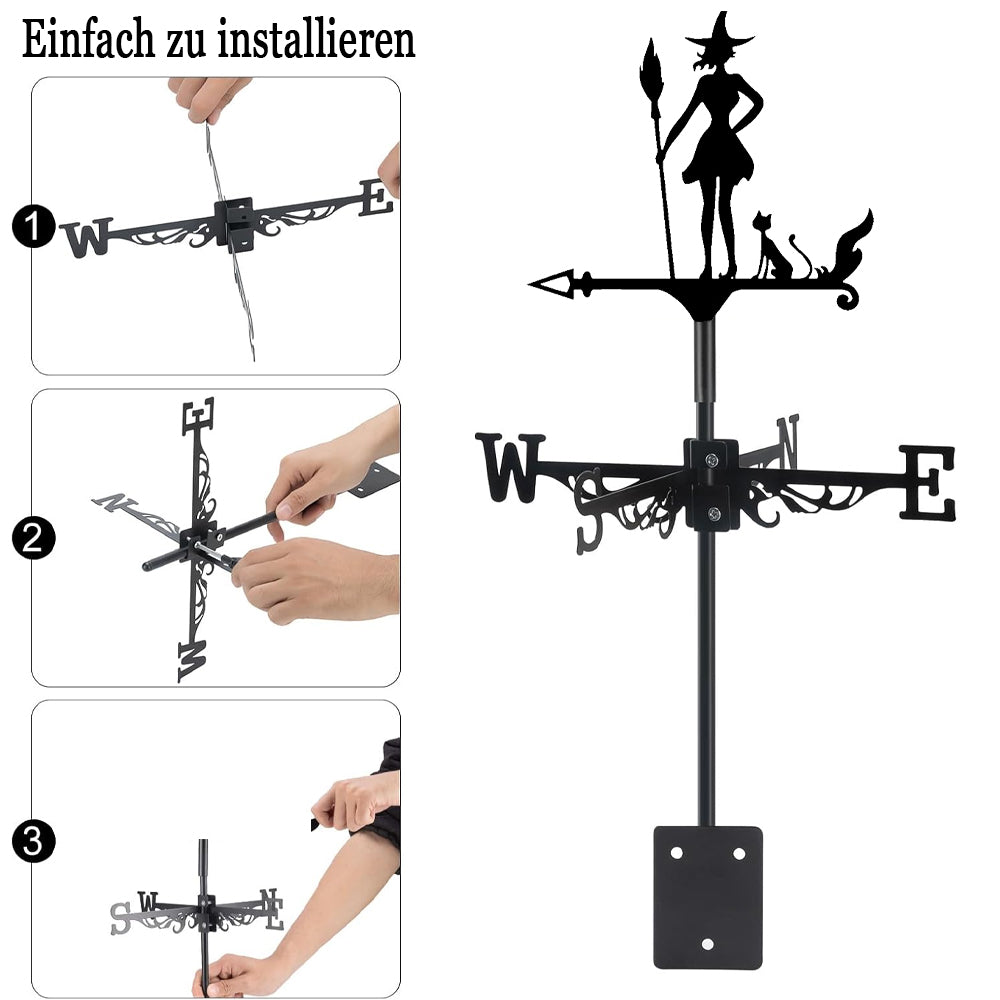 Einfach zu installieren

1

W E

2

E N W

3

S W N E

W S N E