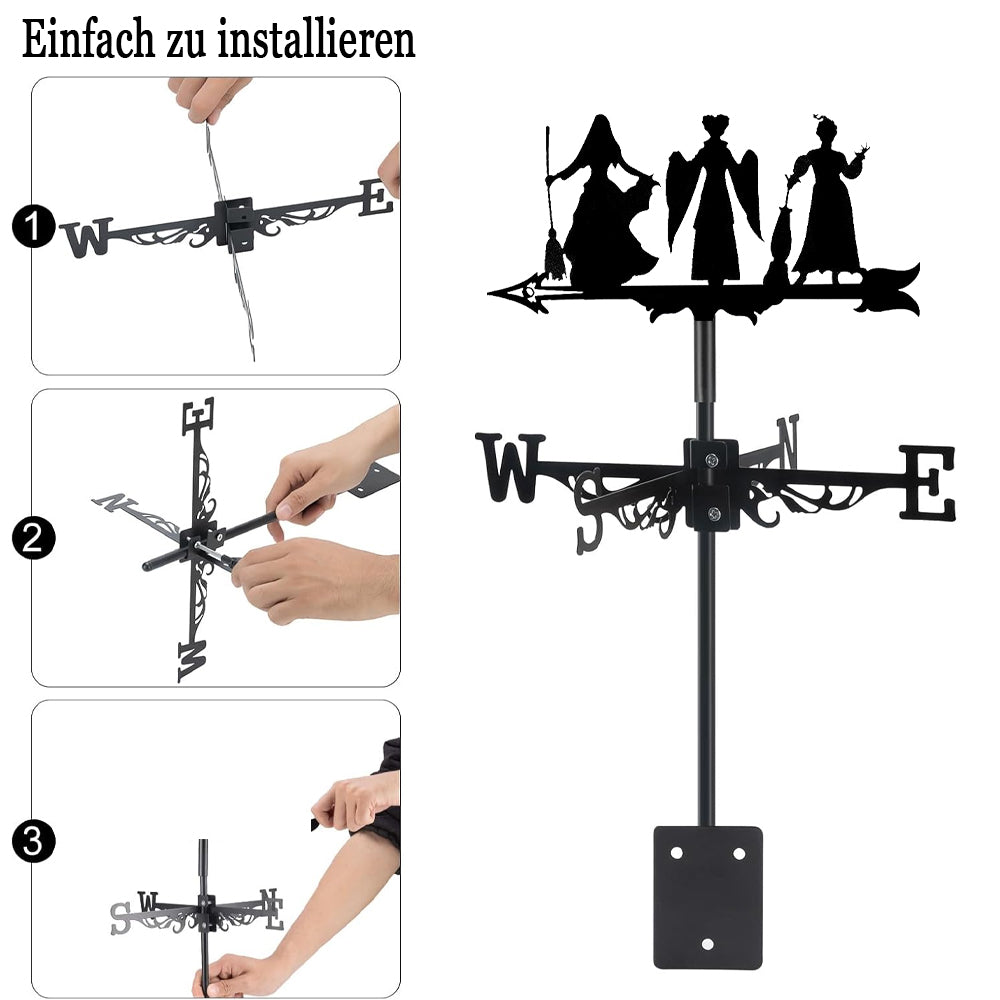 Einfach zu installieren

1
W E

2
E N W

3
S W N E

W S N E