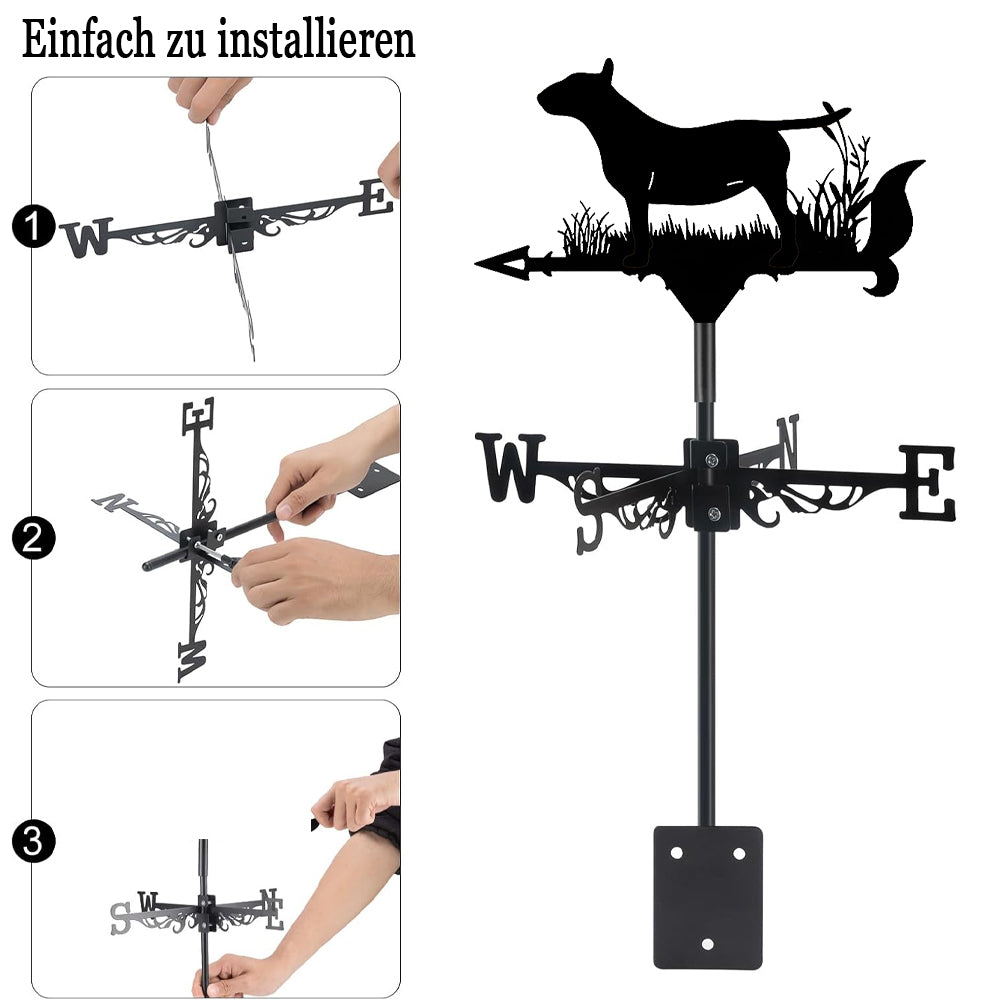 Einfach zu installieren

1
W E

2
E N W

3
S W N E

W S N E