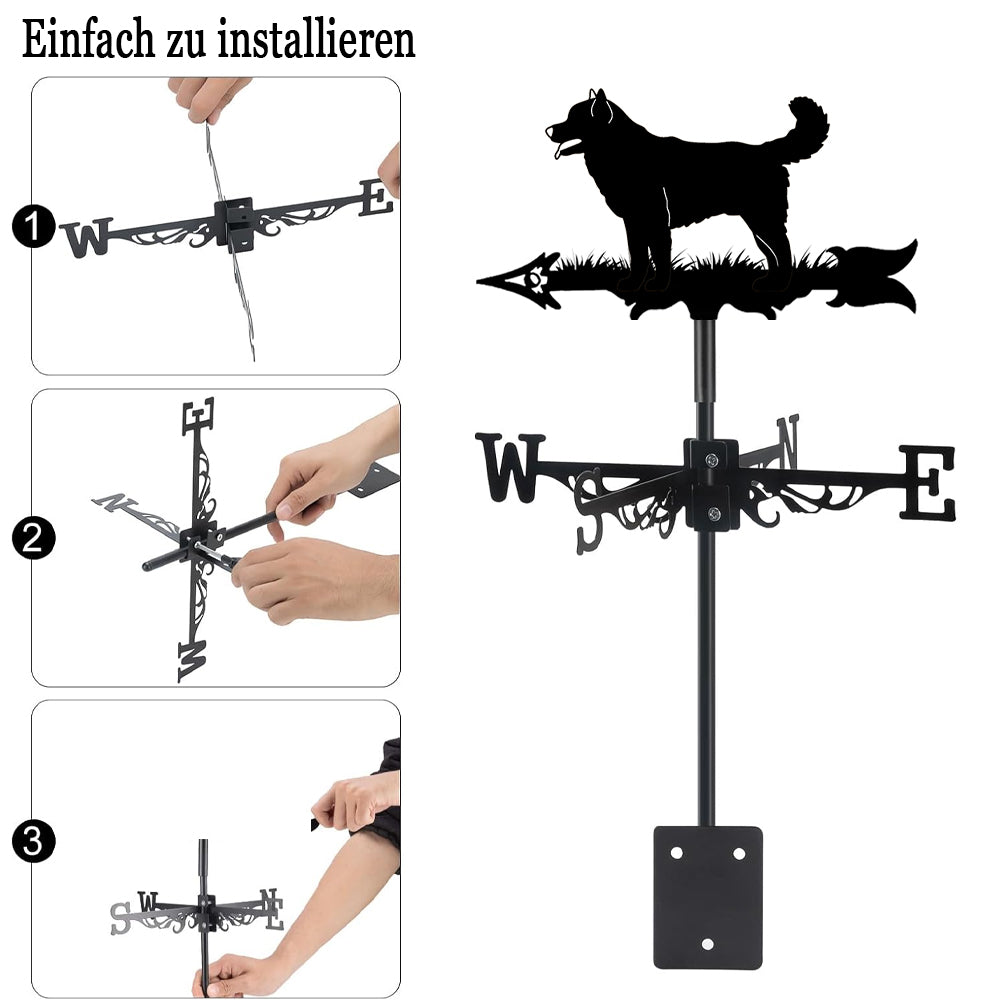 Einfach zu installieren

1

W E

2

E N W

3

S W N E

W S N E