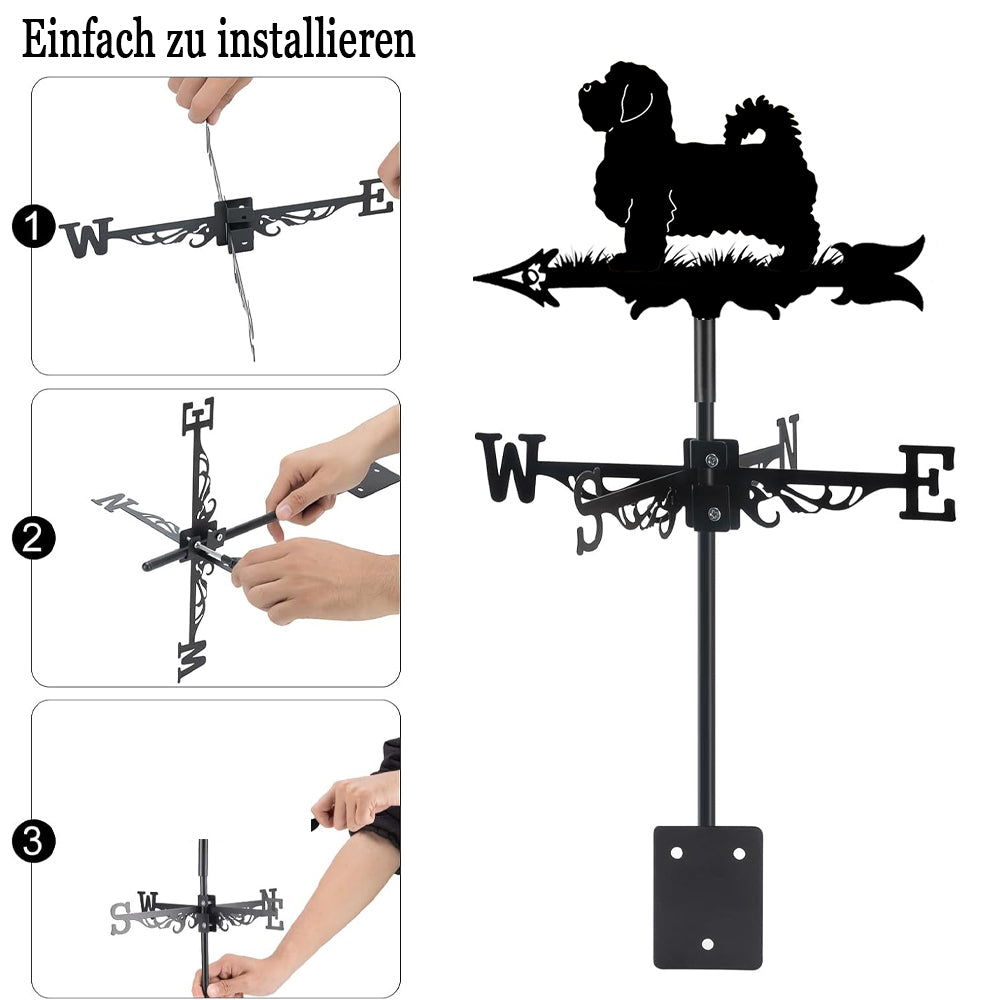 Einfach zu installieren

1
W
E

2
E
N
W

3
S
W
N
E

W
S
N
E