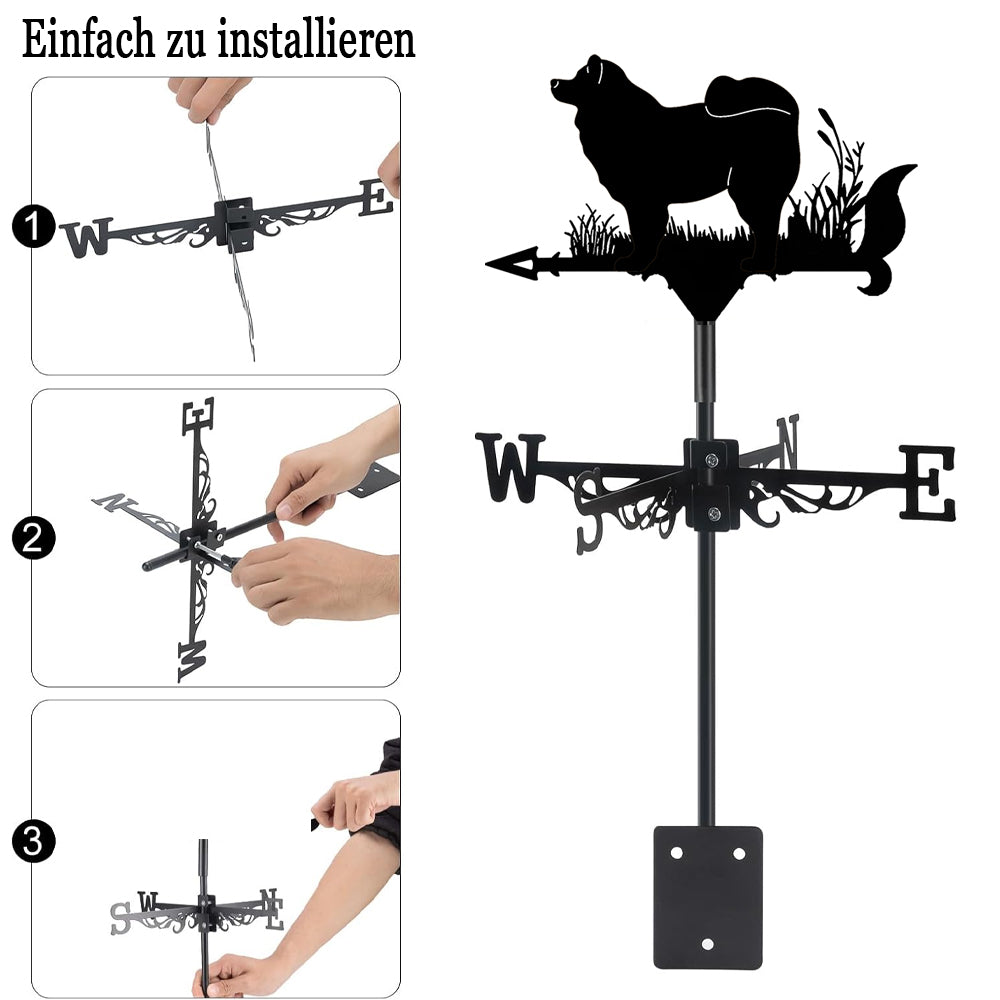 Einfach zu installieren

1
W E

2
E N W

3
S W N E

W S N E