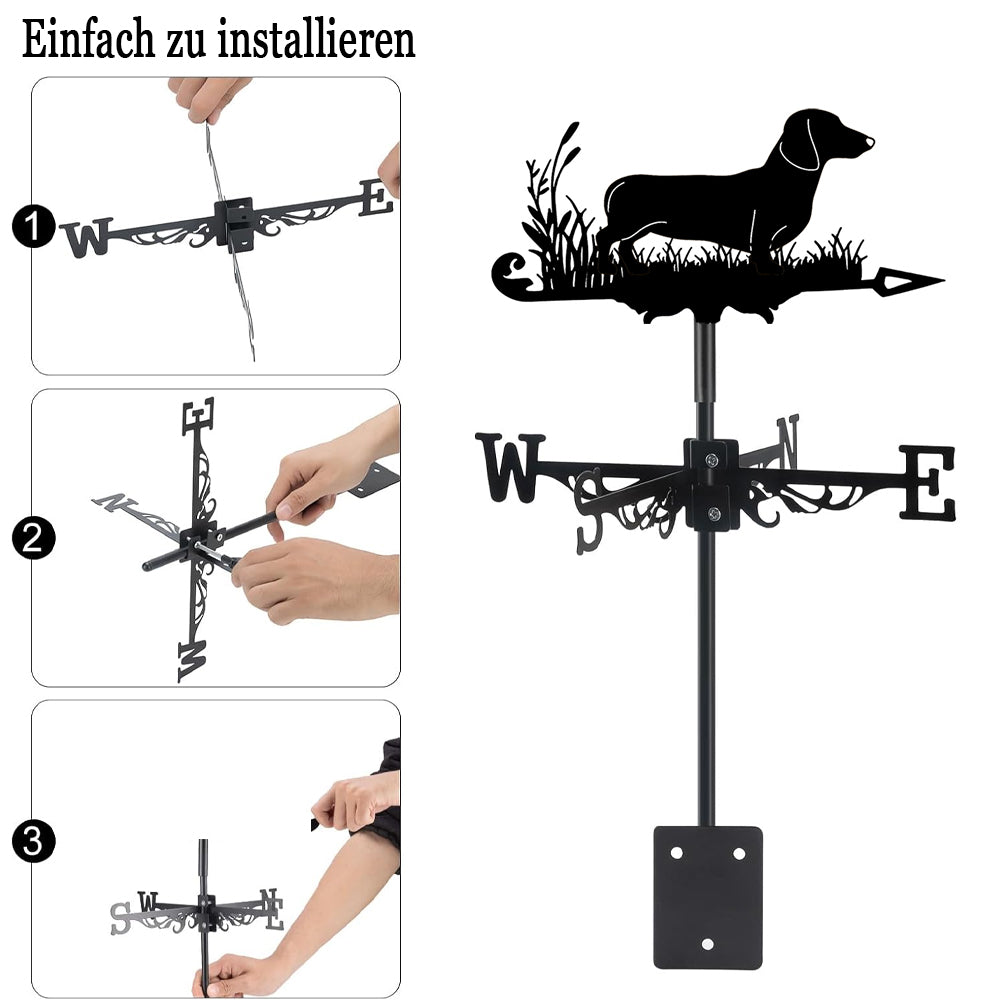 Einfach zu installieren

1
W E

2
E N W

3
S W N E

W S N E