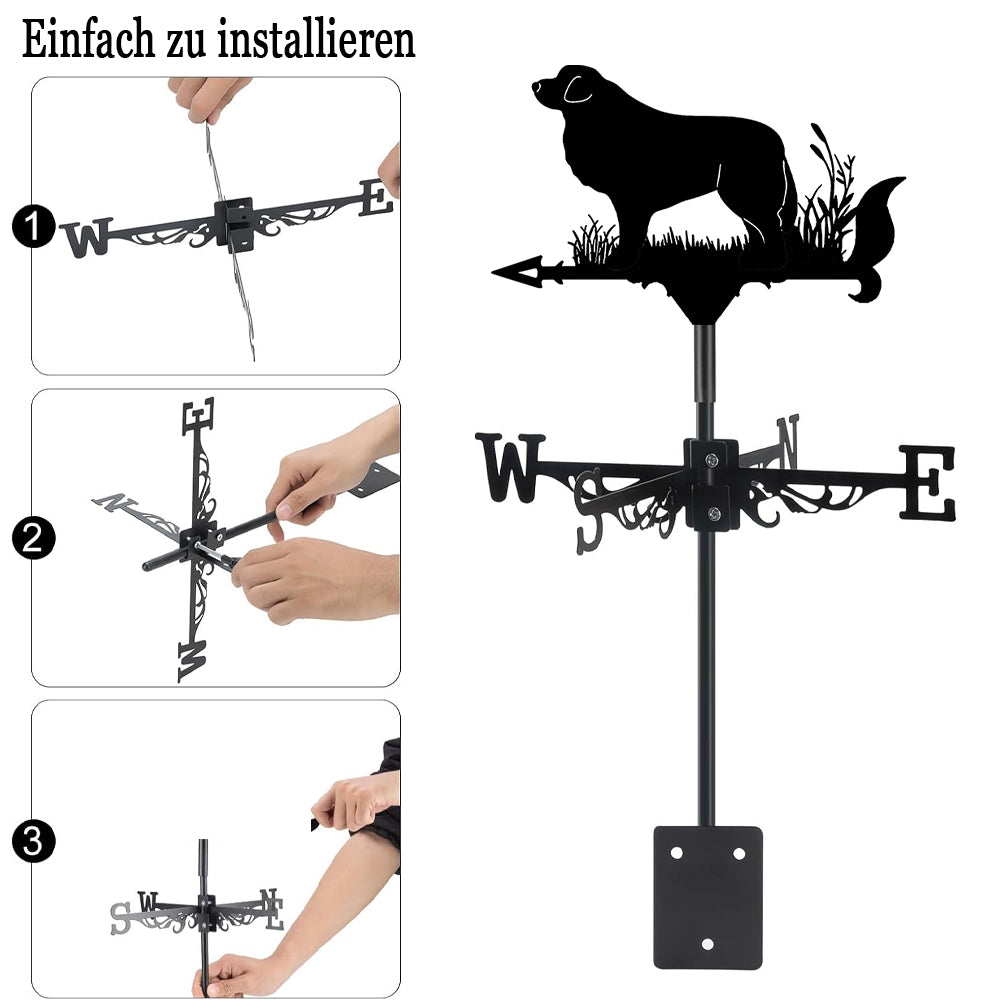 Einfach zu installieren

1
W E

2
E N W

3
S W N E

W S N E