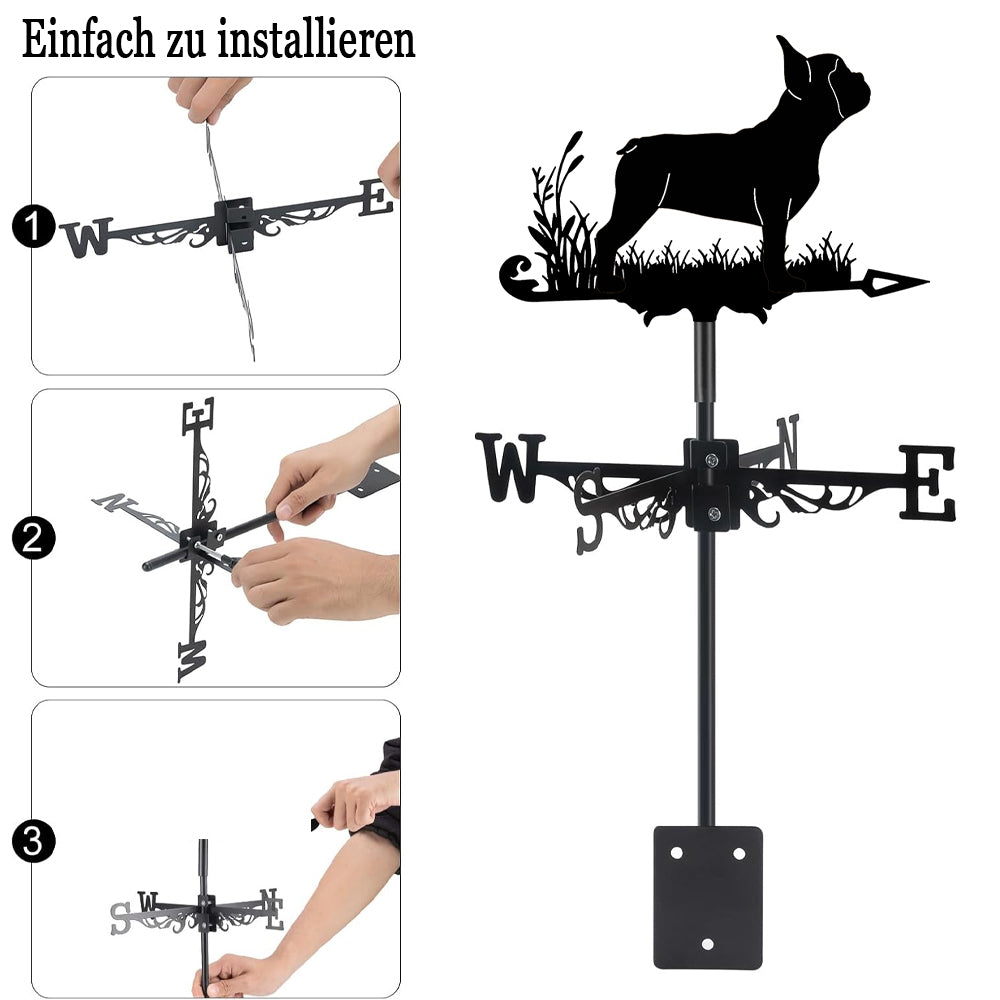 Einfach zu installieren

1
W E

2
E N W

3
S W N E

W S N E