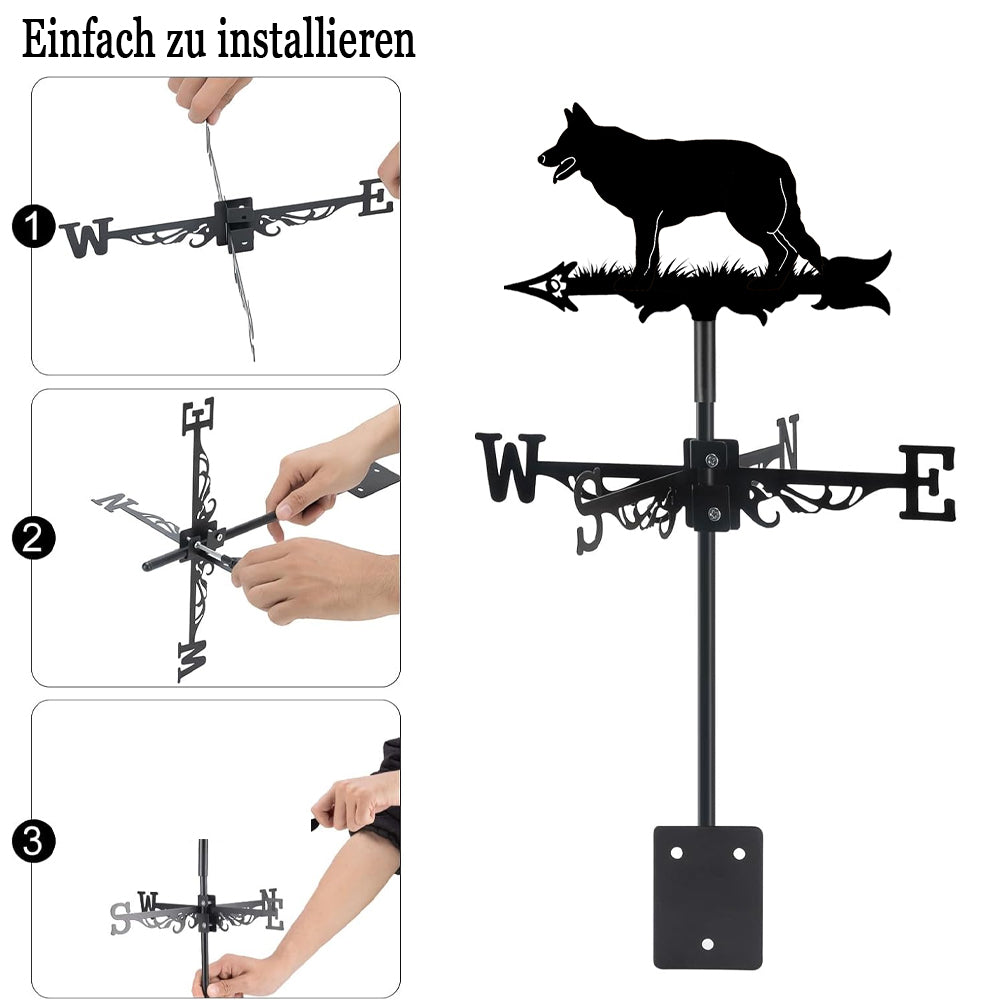 Einfach zu installieren

1
W E

2
E N W

3
S W N E

W S N E