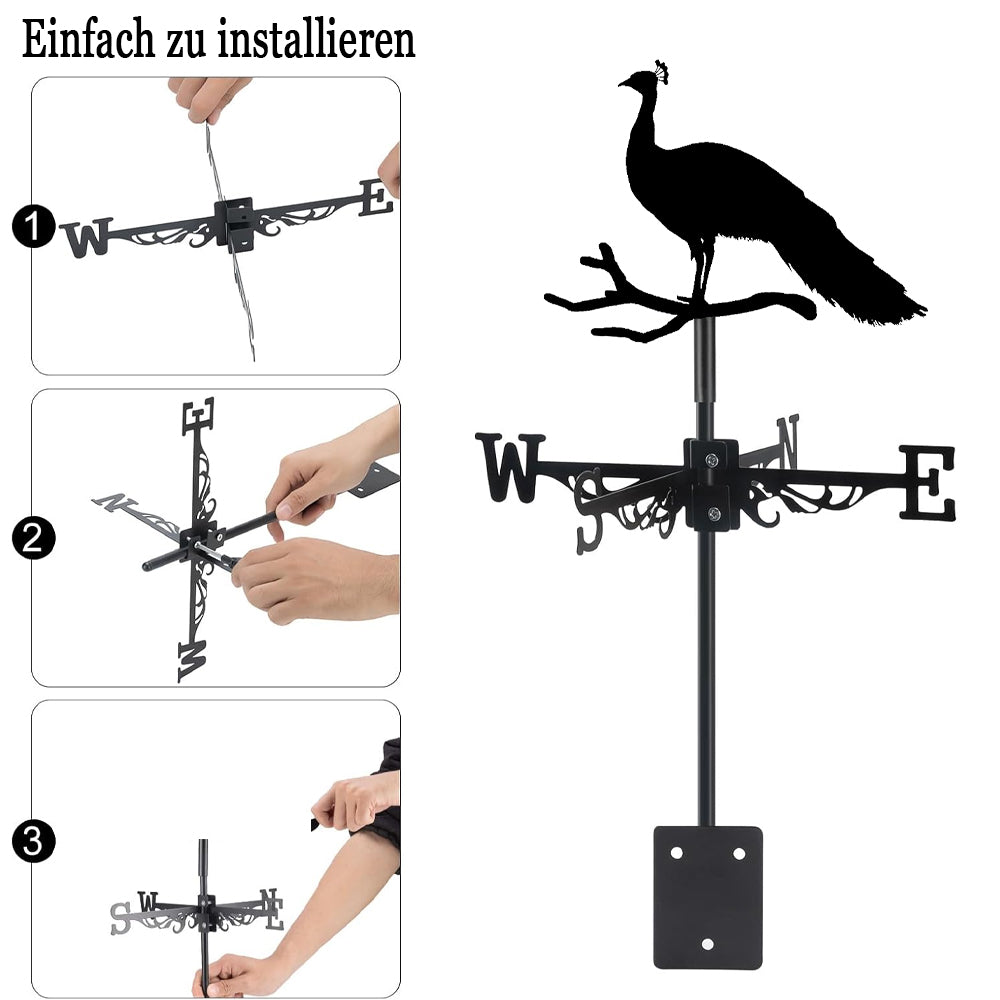 Einfach zu installieren

1
W E

2
E N W

3
S W N E

W S N E