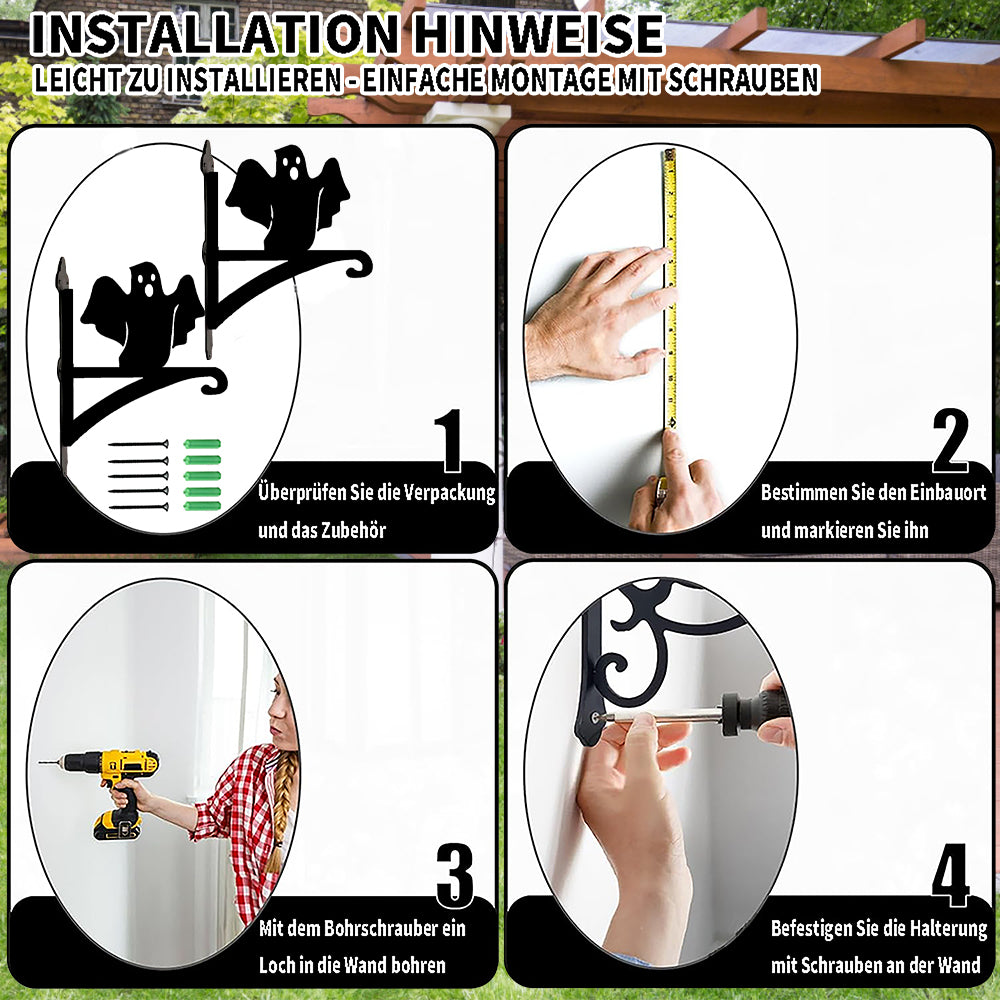 INSTALLATION HINWEISE
LEICHT ZU INSTALLIEREN - EINFACHE MONTAGE MIT SCHRAUBEN

1
Überprüfen Sie die Verpackung und das Zubehör

2
Bestimmen Sie den Einbauort und markieren Sie ihn

3
Mit dem Bohrschrauber ein Loch in die Wand bohren

4
Befestigen Sie die Halterung mit Schrauben an der Wand