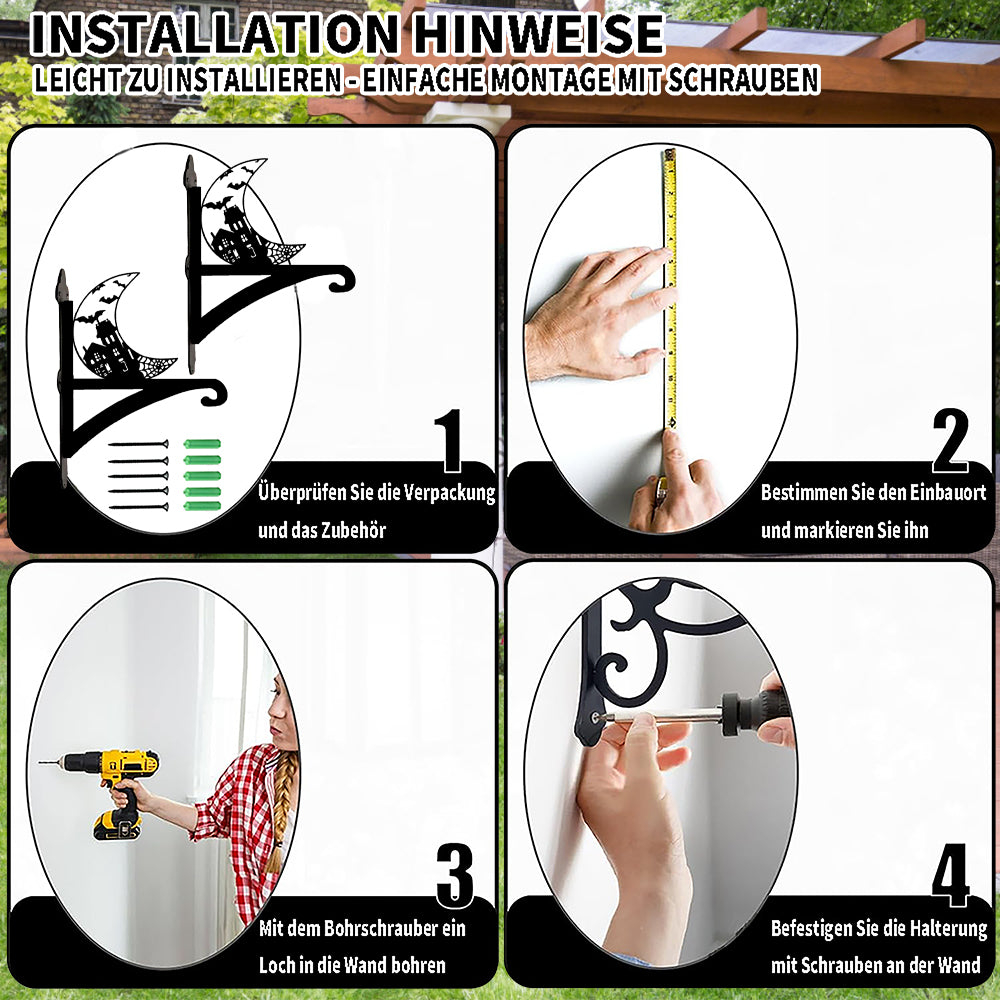 INSTALLATION HINWEISE
LEICHT ZU INSTALLIEREN - EINFACHE MONTAGE MIT SCHRAUBEN

1
Überprüfen Sie die Verpackung und das Zubehör

2
Bestimmen Sie den Einbauort und markieren Sie ihn

3
Mit dem Bohrschrauber ein Loch in die Wand bohren

4
Befestigen Sie die Halterung mit Schrauben an der Wand