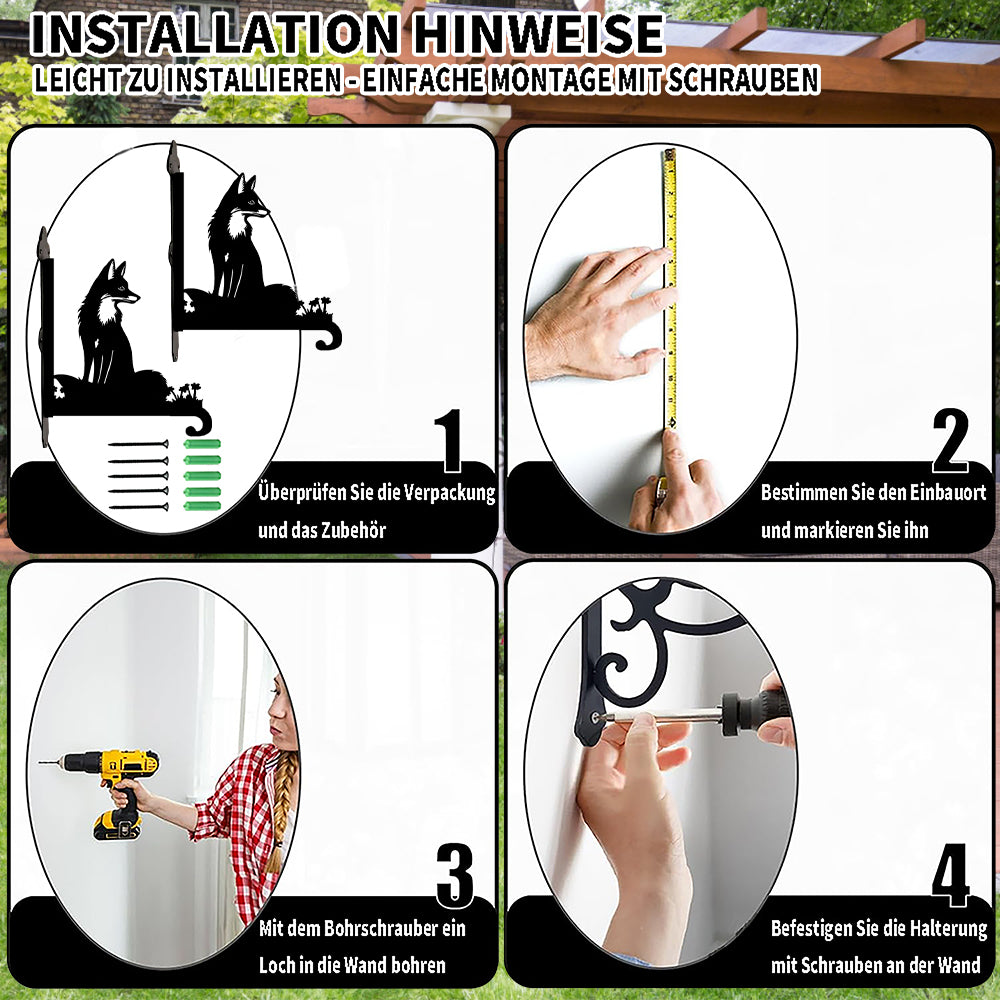 INSTALLATION HINWEISE
LEICHT ZU INSTALLIEREN - EINFACHE MONTAGE MIT SCHRAUBEN

1
Überprüfen Sie die Verpackung und das Zubehör

2
Bestimmen Sie den Einbauort und markieren Sie ihn

3
Mit dem Bohrschrauber ein Loch in die Wand bohren

4
Befestigen Sie die Halterung mit Schrauben an der Wand