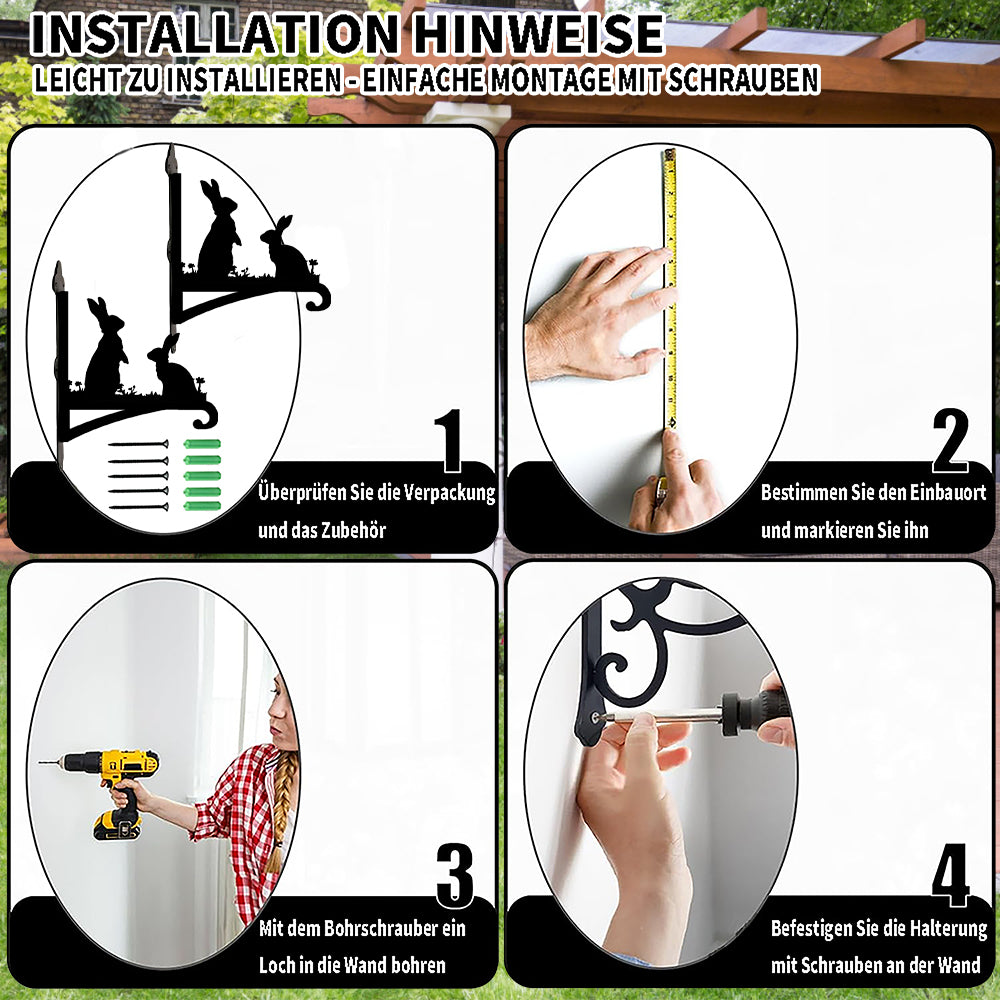 INSTALLATION HINWEISE
LEICHT ZU INSTALLIEREN - EINFACHE MONTAGE MIT SCHRAUBEN

1
Überprüfen Sie die Verpackung und das Zubehör

2
Bestimmen Sie den Einbauort und markieren Sie ihn

3
Mit dem Bohrschrauber ein Loch in die Wand bohren

4
Befestigen Sie die Halterung mit Schrauben an der Wand