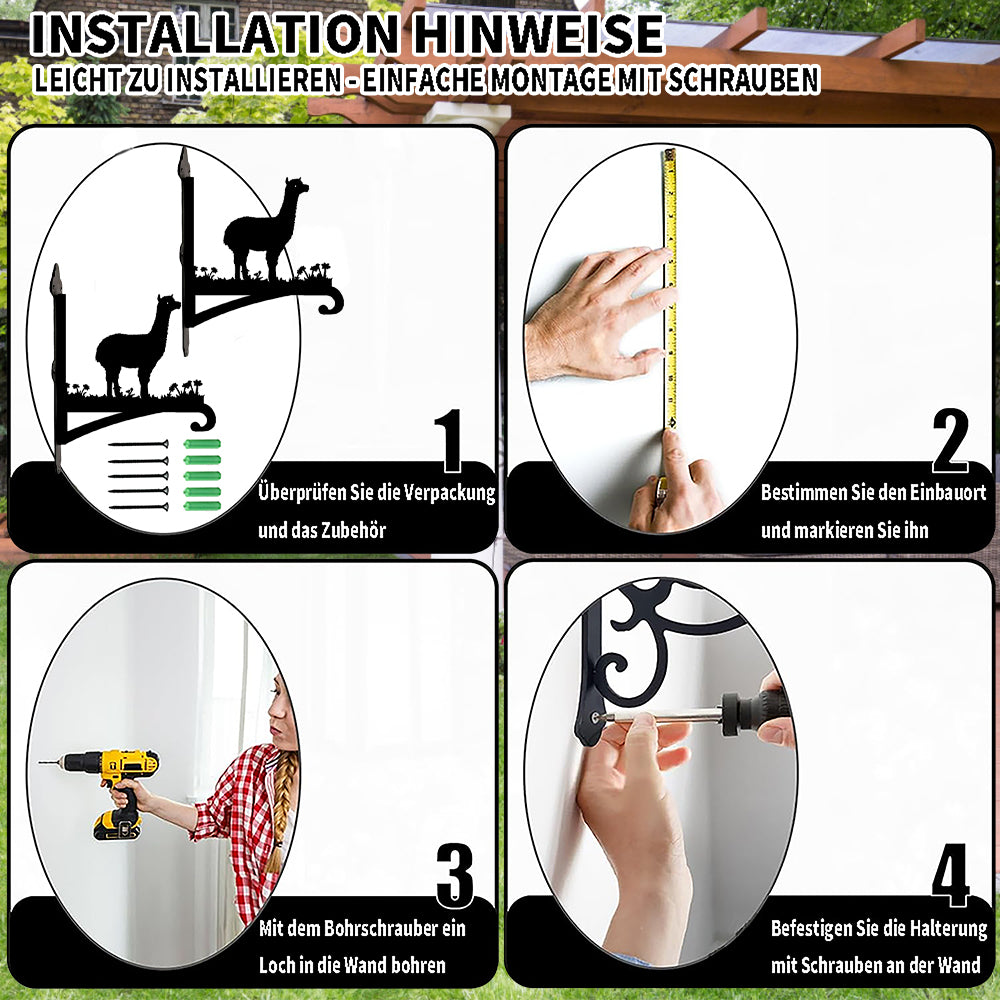 INSTALLATION HINWEISE
LEICHT ZU INSTALLIEREN - EINFACHE MONTAGE MIT SCHRAUBEN

1
Überprüfen Sie die Verpackung und das Zubehör

2
Bestimmen Sie den Einbauort und markieren Sie ihn

3
Mit dem Bohrschrauber ein Loch in die Wand bohren

4
Befestigen Sie die Halterung mit Schrauben an der Wand