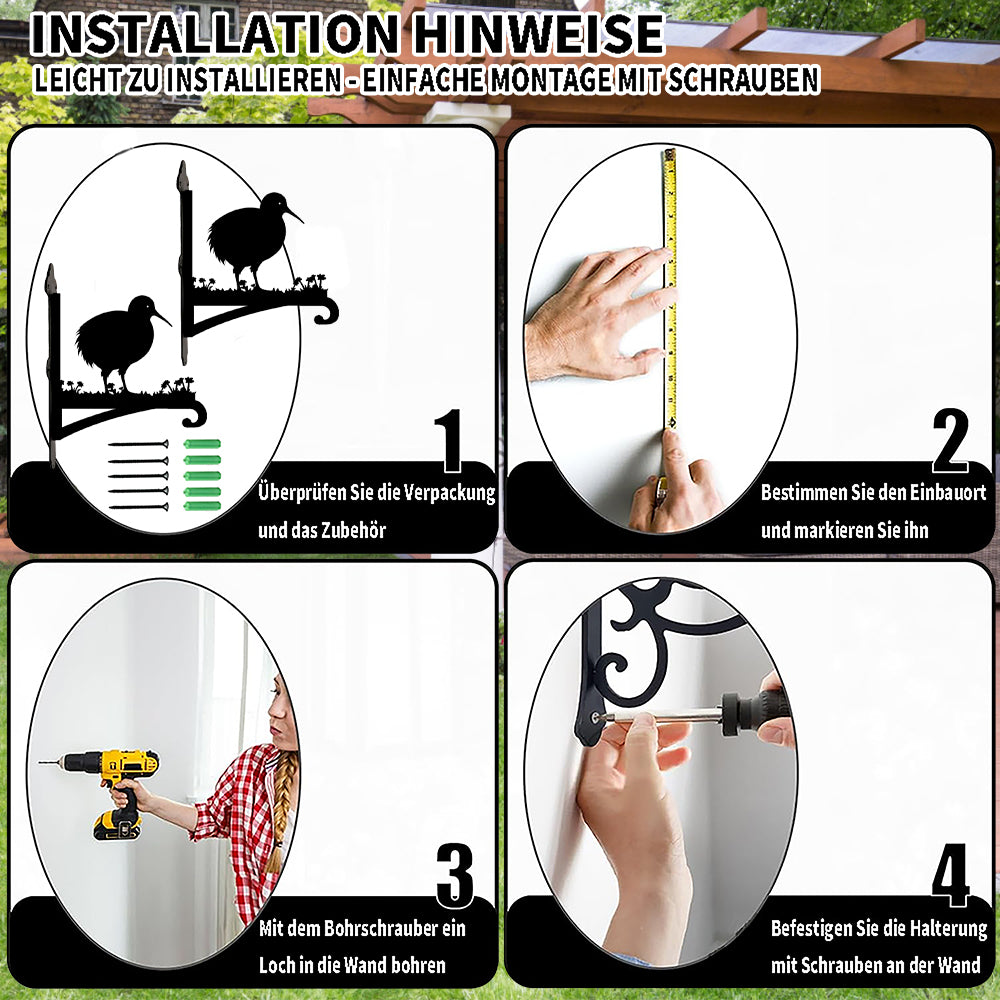 INSTALLATION HINWEISE
LEICHT ZU INSTALLIEREN - EINFACHE MONTAGE MIT SCHRAUBEN

1
Überprüfen Sie die Verpackung und das Zubehör

2
Bestimmen Sie den Einbauort und markieren Sie ihn

3
Mit dem Bohrschrauber ein Loch in die Wand bohren

4
Befestigen Sie die Halterung mit Schrauben an der Wand